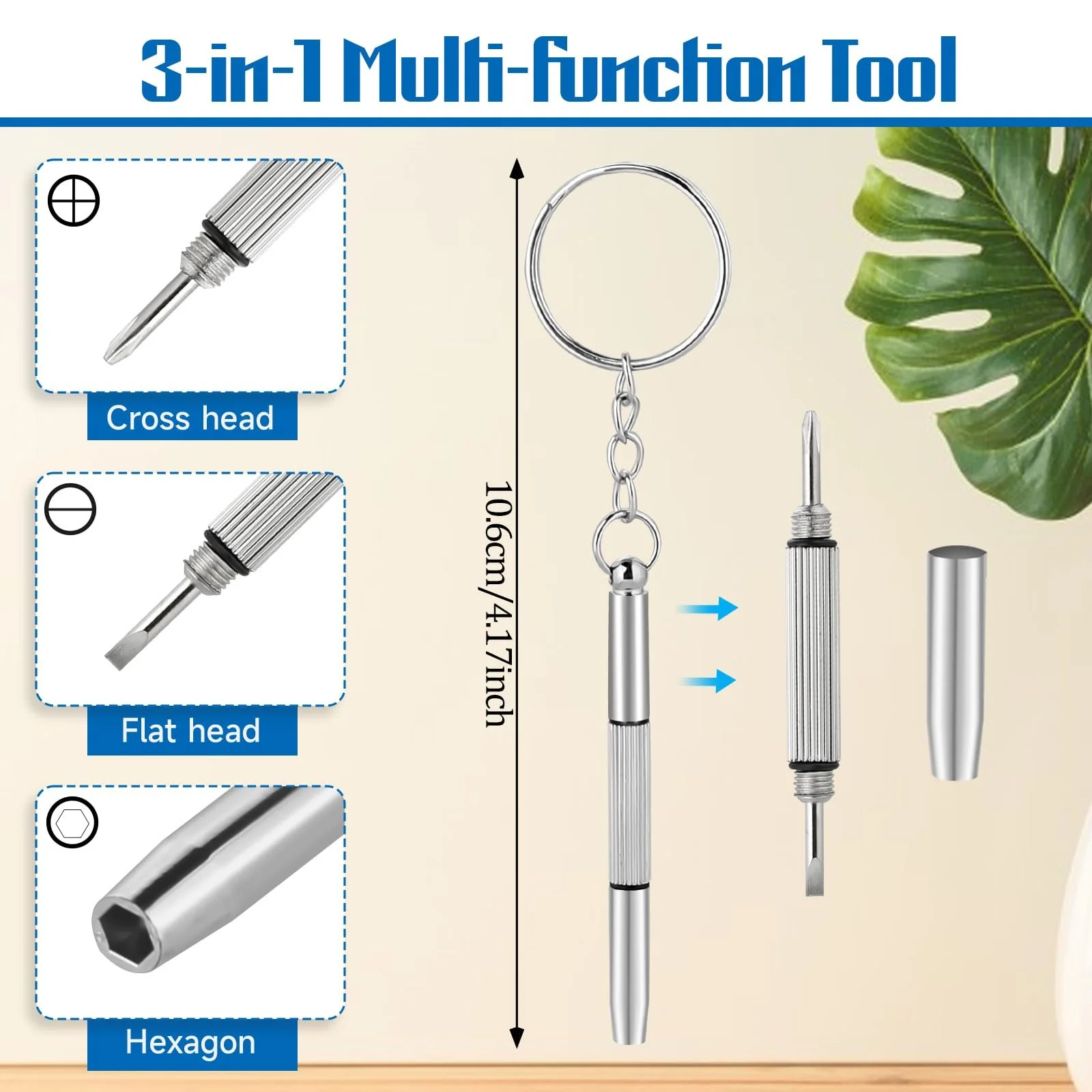 3-in-1 Multi-function Tool

Cross head

Flat head

Hexagon

10.6cm/4.17inch