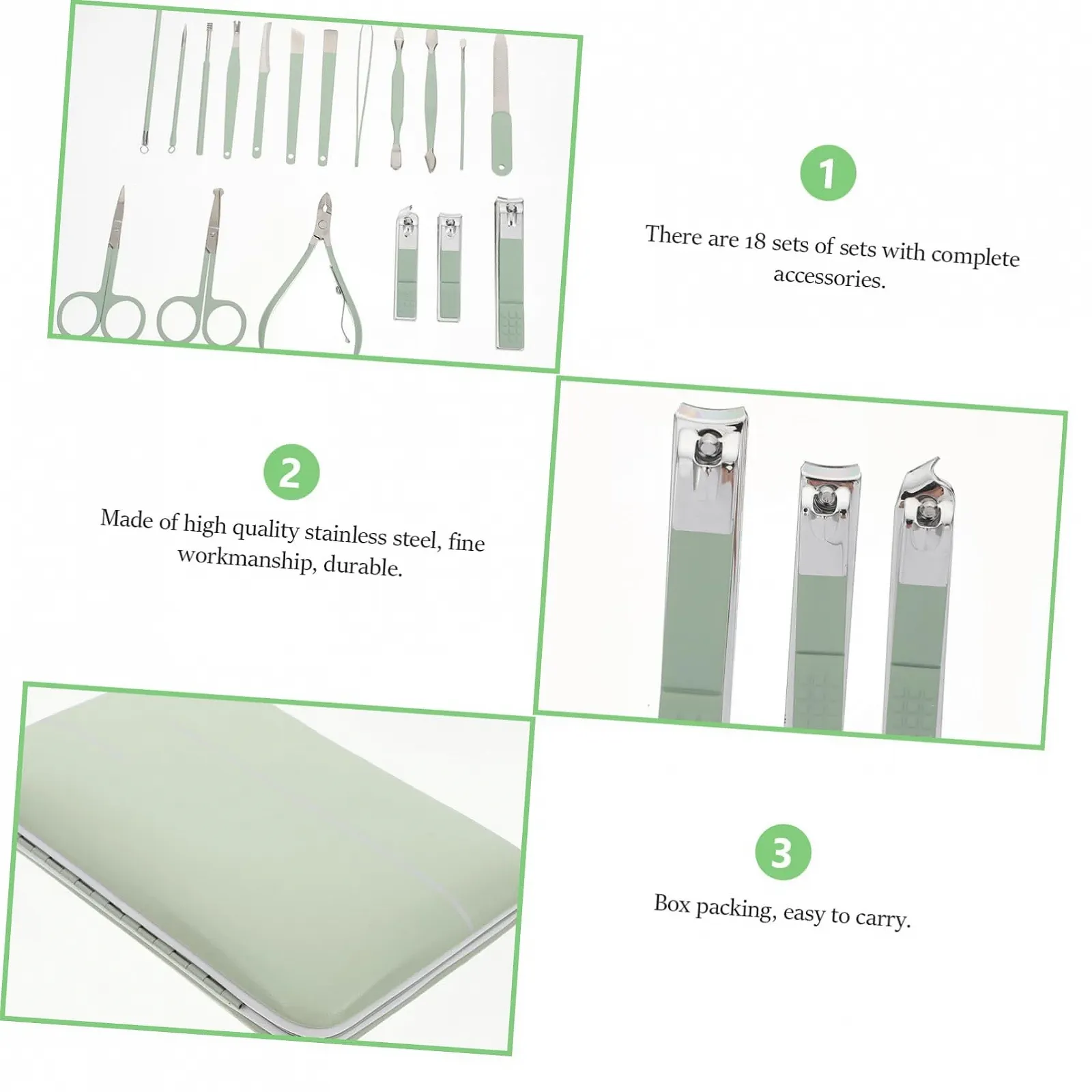 1

There are 18 sets of sets with complete accessories.

2

Made of high quality stainless steel, fine workmanship, durable.

3

Box packing, easy to carry.