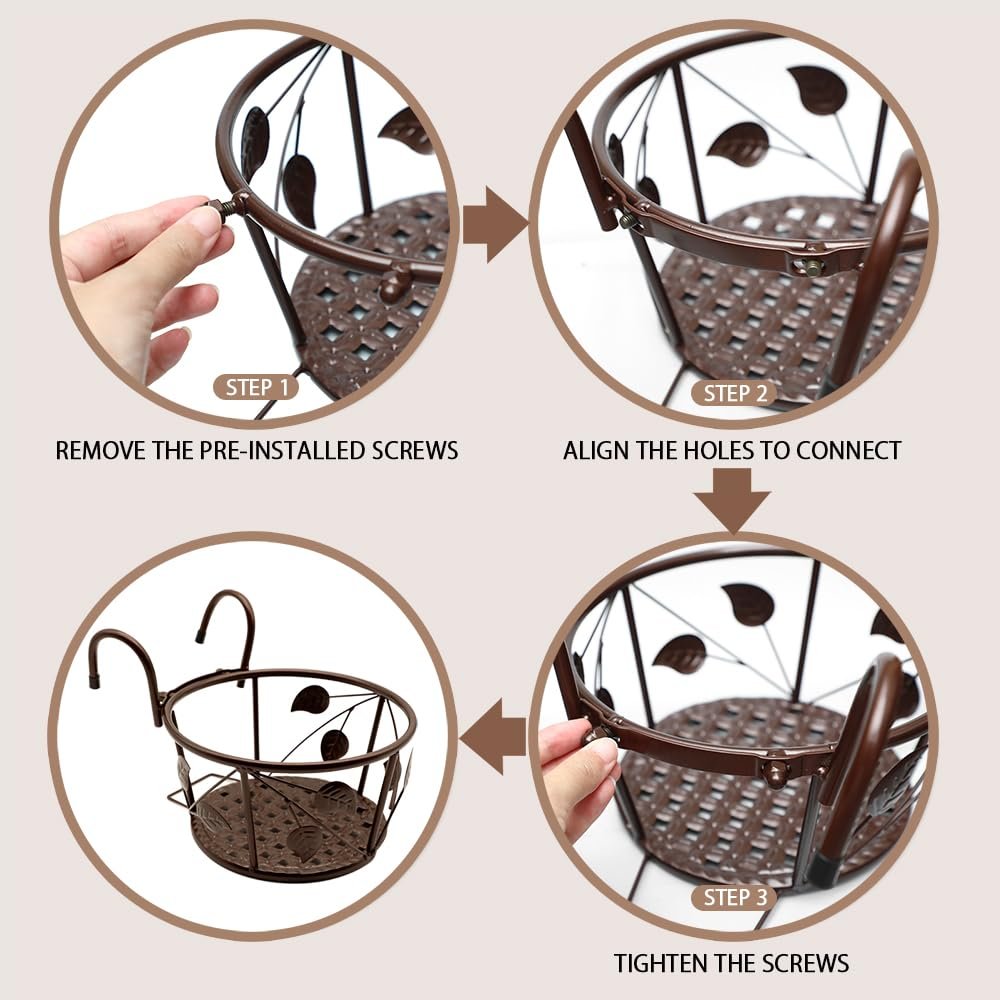 STEP 1

REMOVE THE PRE-INSTALLED SCREWS

STEP 2

ALIGN THE HOLES TO CONNECT

STEP 3

TIGHTEN THE SCREWS