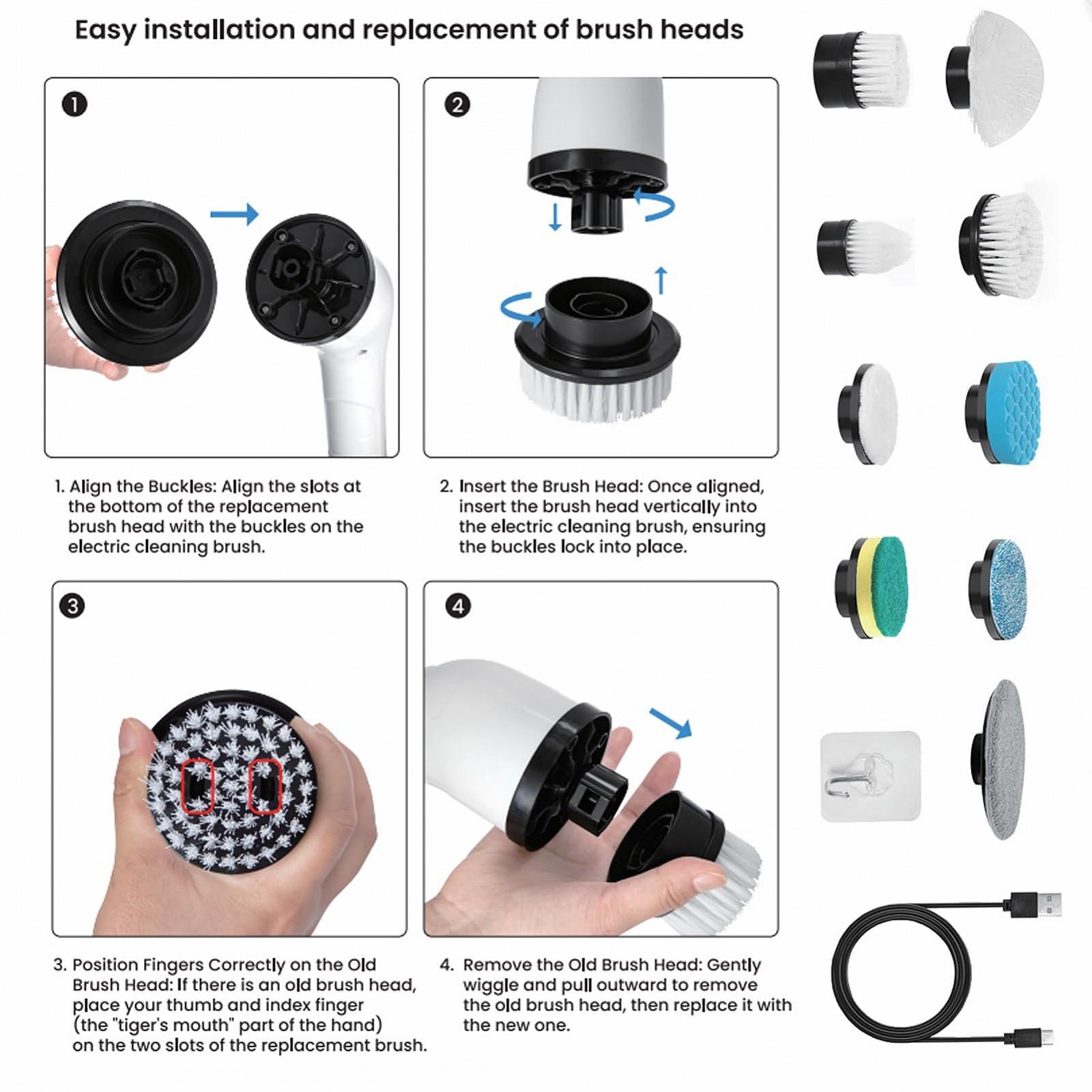 Easy installation and replacement of brush heads

1

2

1. Align the Buckles: Align the slots at the bottom of the replacement brush head with the buckles on the electric cleaning brush.

2. Insert the Brush Head: Once aligned, insert the brush head vertically into the electric cleaning brush, ensuring the buckles lock into place.

3

4

3. Position Fingers Correctly on the Old Brush Head: If there is an old brush head, place your thumb and index finger (the "tiger's mouth" part of the hand) on the two slots of the replacement brush.

4. Remove the Old Brush Head: Gently wiggle and pull outward to remove the old brush head, then replace it with the new one.