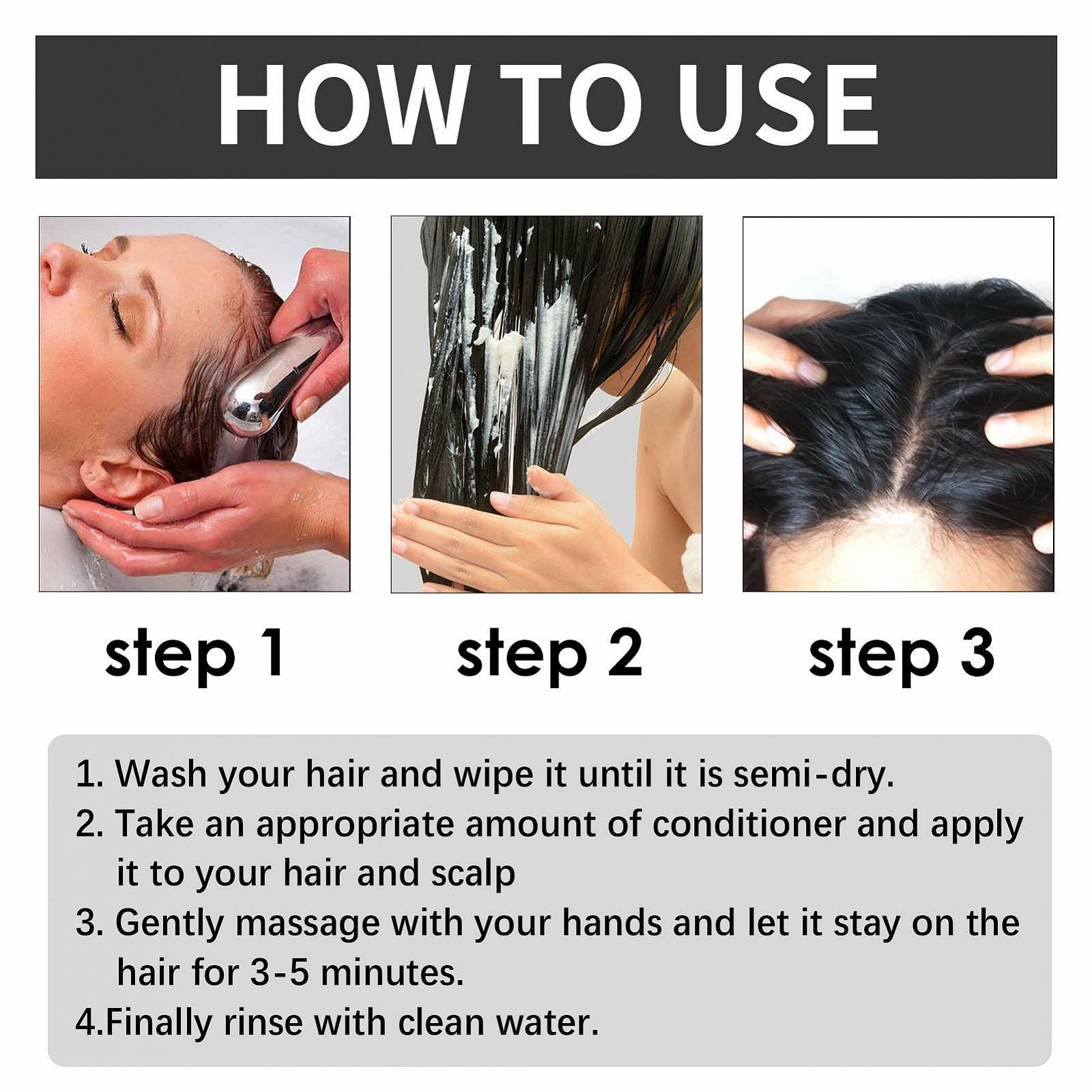 HOW TO USE

step 1

step 2

step 3

1. Wash your hair and wipe it until it is semi-dry.
2. Take an appropriate amount of conditioner and apply it to your hair and scalp
3. Gently massage with your hands and let it stay on the hair for 3-5 minutes.
4.Finally rinse with clean water.