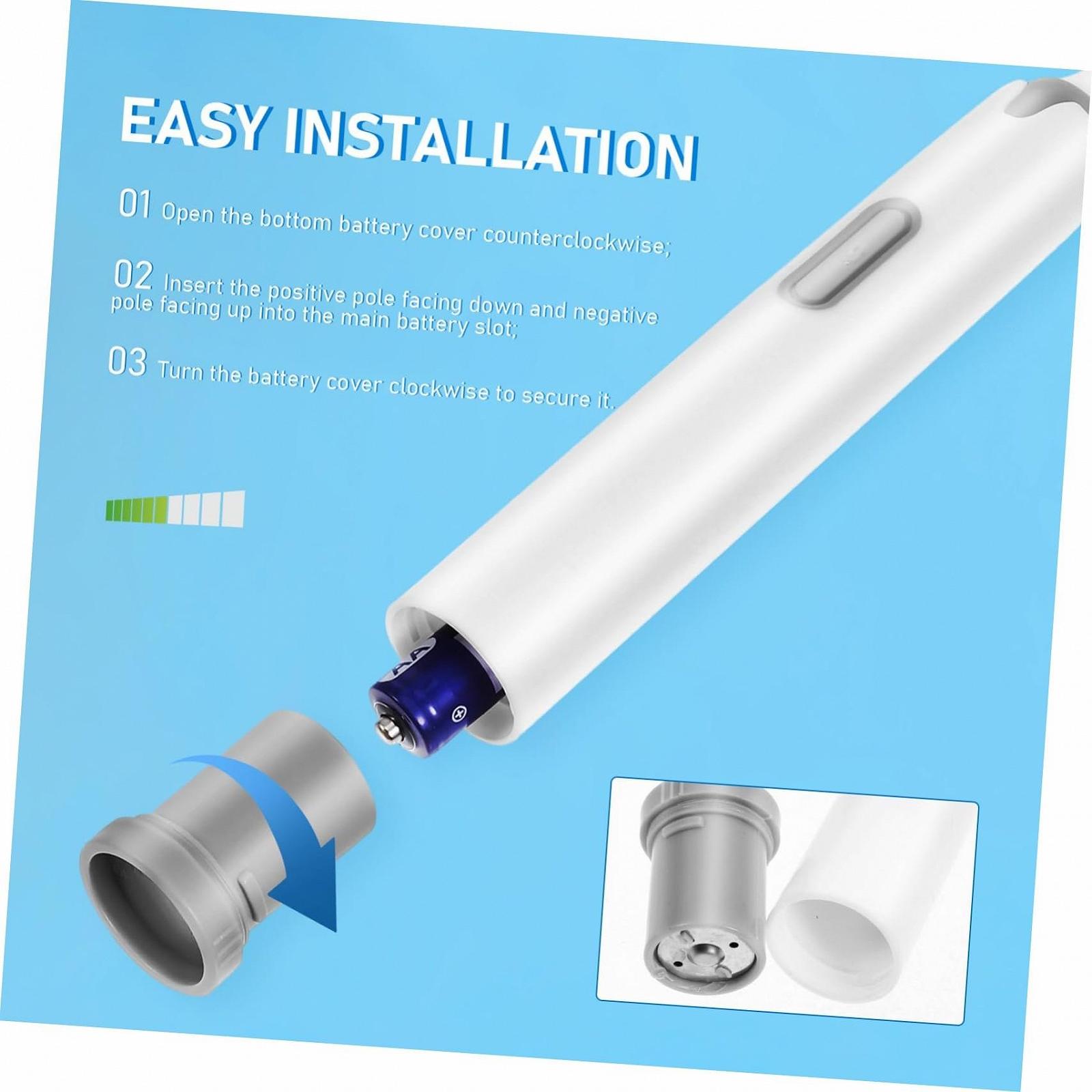 EASY INSTALLATION

01 Open the bottom battery cover counterclockwise;

02 Insert the positive pole facing down and negative pole facing up into the main battery slot;

03 Turn the battery cover clockwise to secure it.

AA