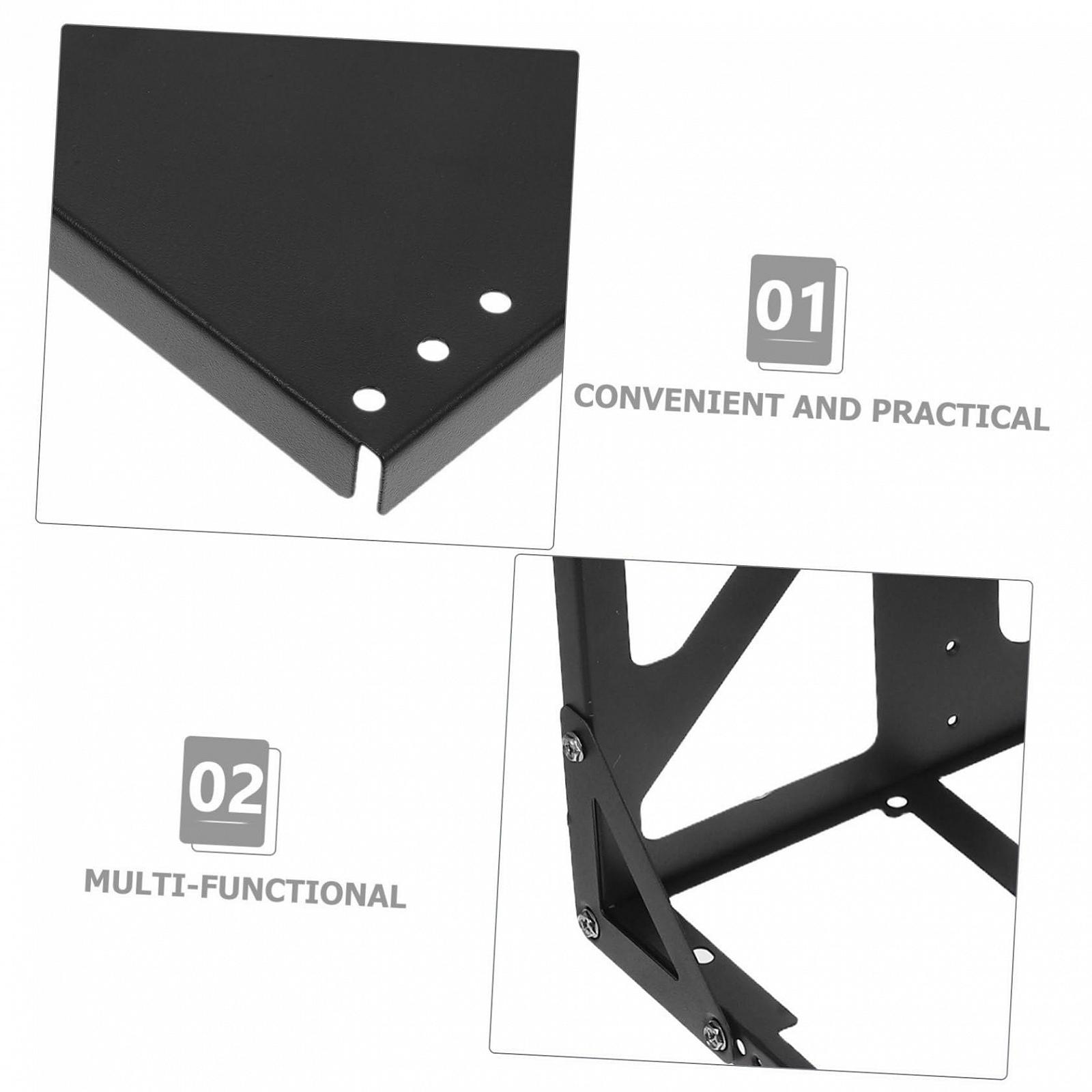 01
CONVENIENT AND PRACTICAL

02
MULTI-FUNCTIONAL