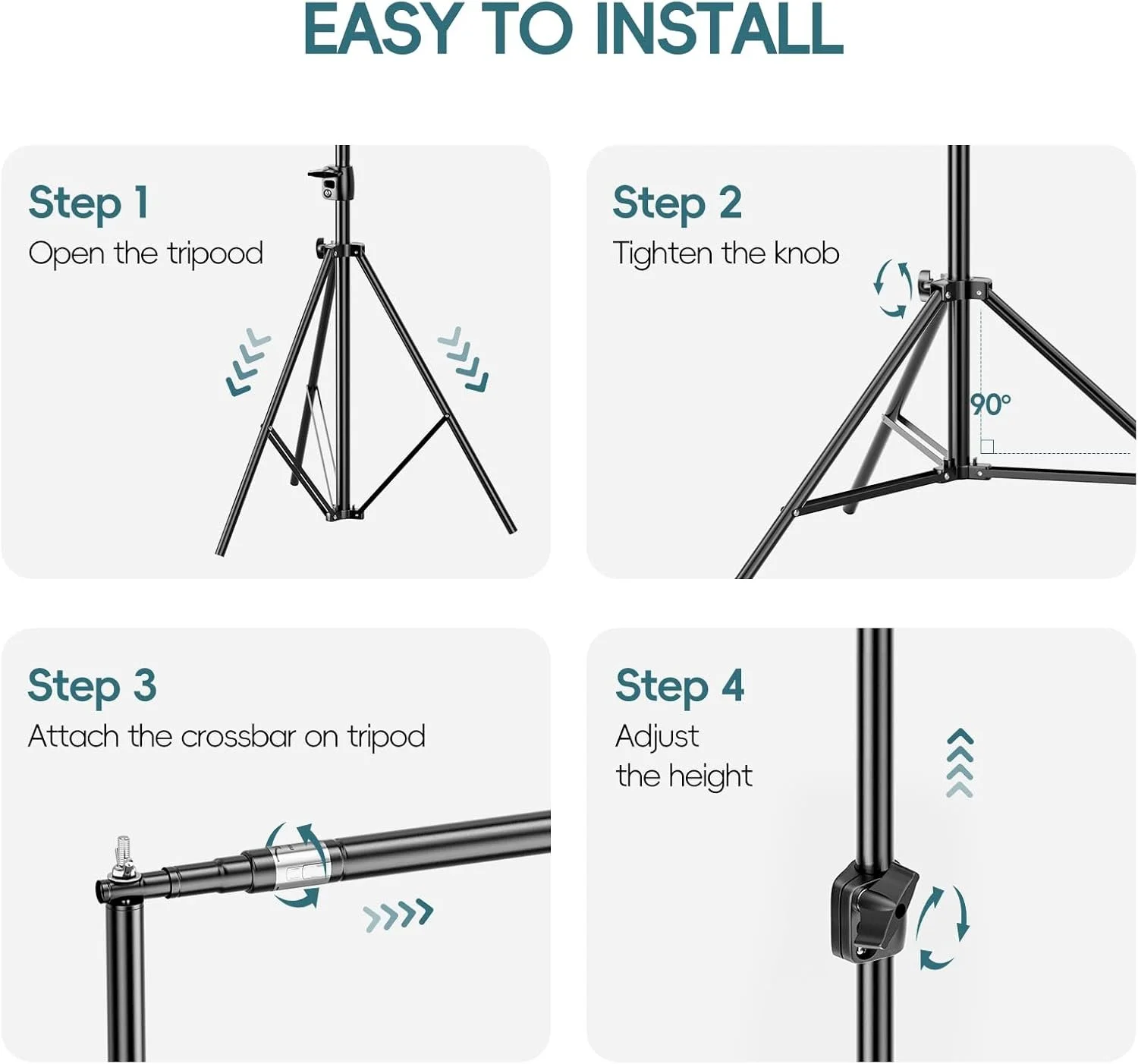 EASY TO INSTALL

Step 1
Open the tripood

Step 2
Tighten the knob

90°

Step 3
Attach the crossbar on tripod

Step 4
Adjust
the height