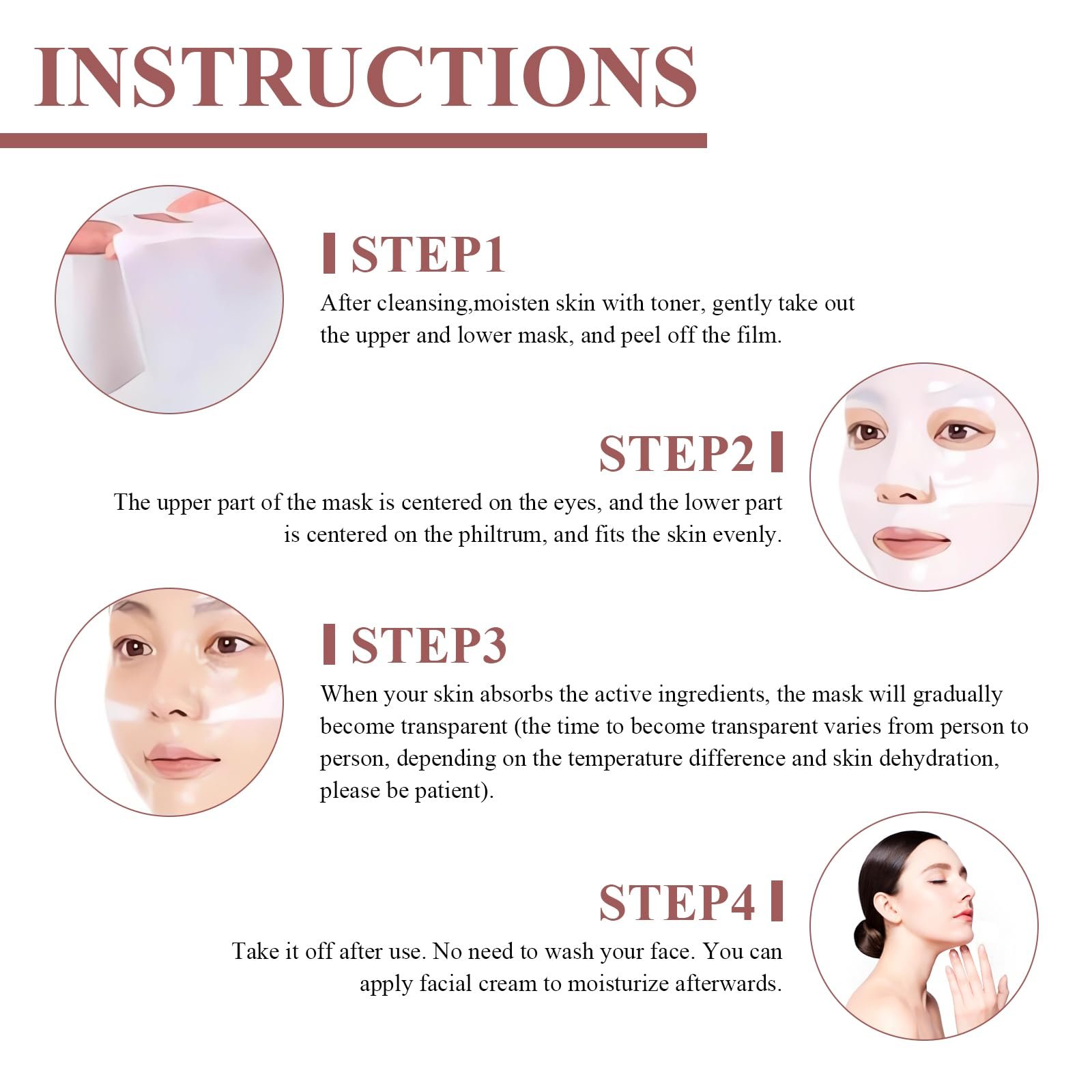 INSTRUCTIONS

STEP1

After cleansing,moisten skin with toner, gently take out the upper and lower mask, and peel off the film.

STEP2

The upper part of the mask is centered on the eyes, and the lower part is centered on the philtrum, and fits the skin evenly.

STEP3

When your skin absorbs the active ingredients, the mask will gradually become transparent (the time to become transparent varies from person to person, depending on the temperature difference and skin dehydration, please be patient).

STEP4

Take it off after use. No need to wash your face. You can apply facial cream to moisturize afterwards.