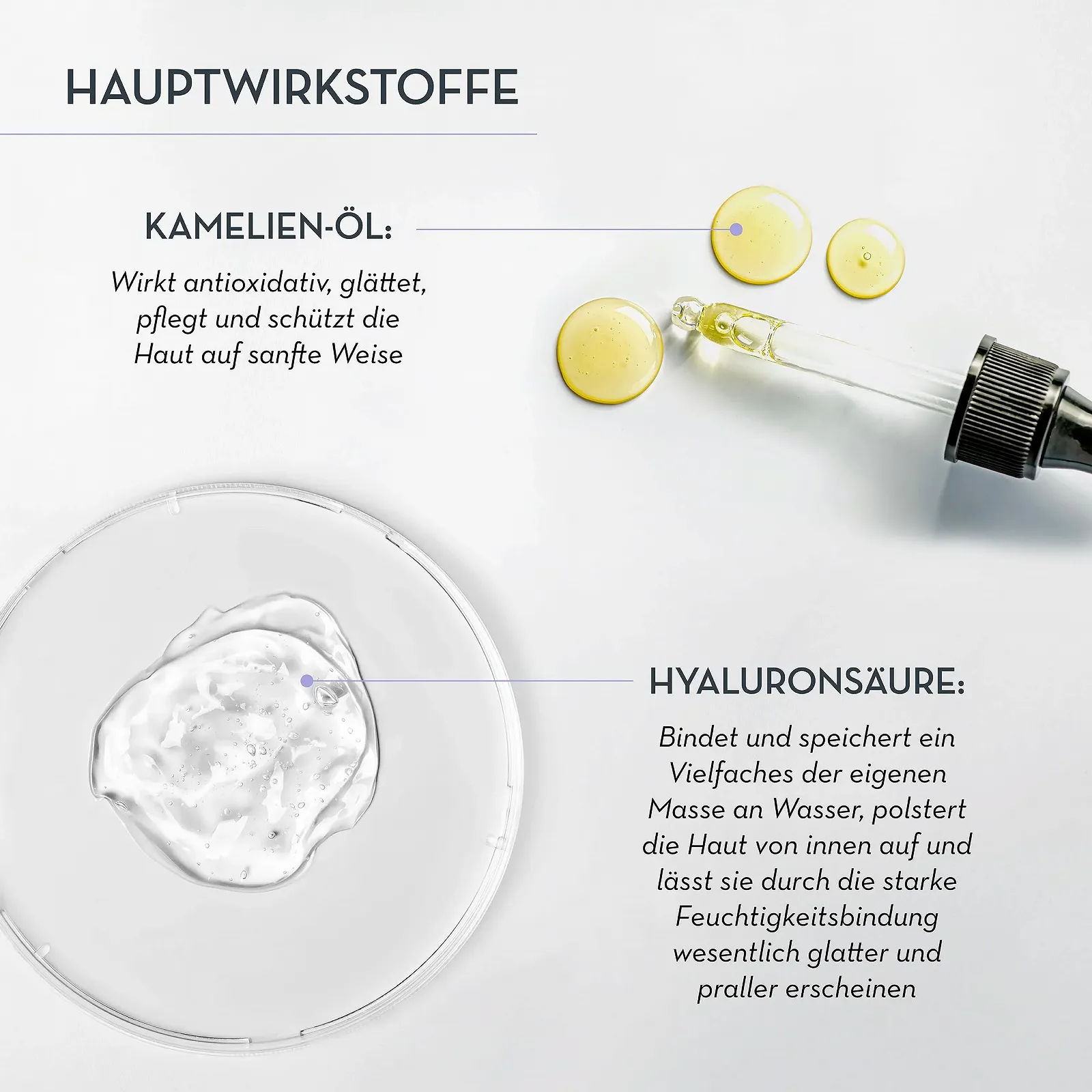 HAUPTWIRKSTOFFE

KAMELIEN-ÖL:

Wirkt antioxidativ, glättet, pflegt und schützt die Haut auf sanfte Weise

HYALURONSÄURE:

Bindet und speichert ein Vielfaches der eigenen Masse an Wasser, polstert die Haut von innen auf und lässt sie durch die starke Feuchtigkeitsbindung wesentlich glatter und praller erscheinen