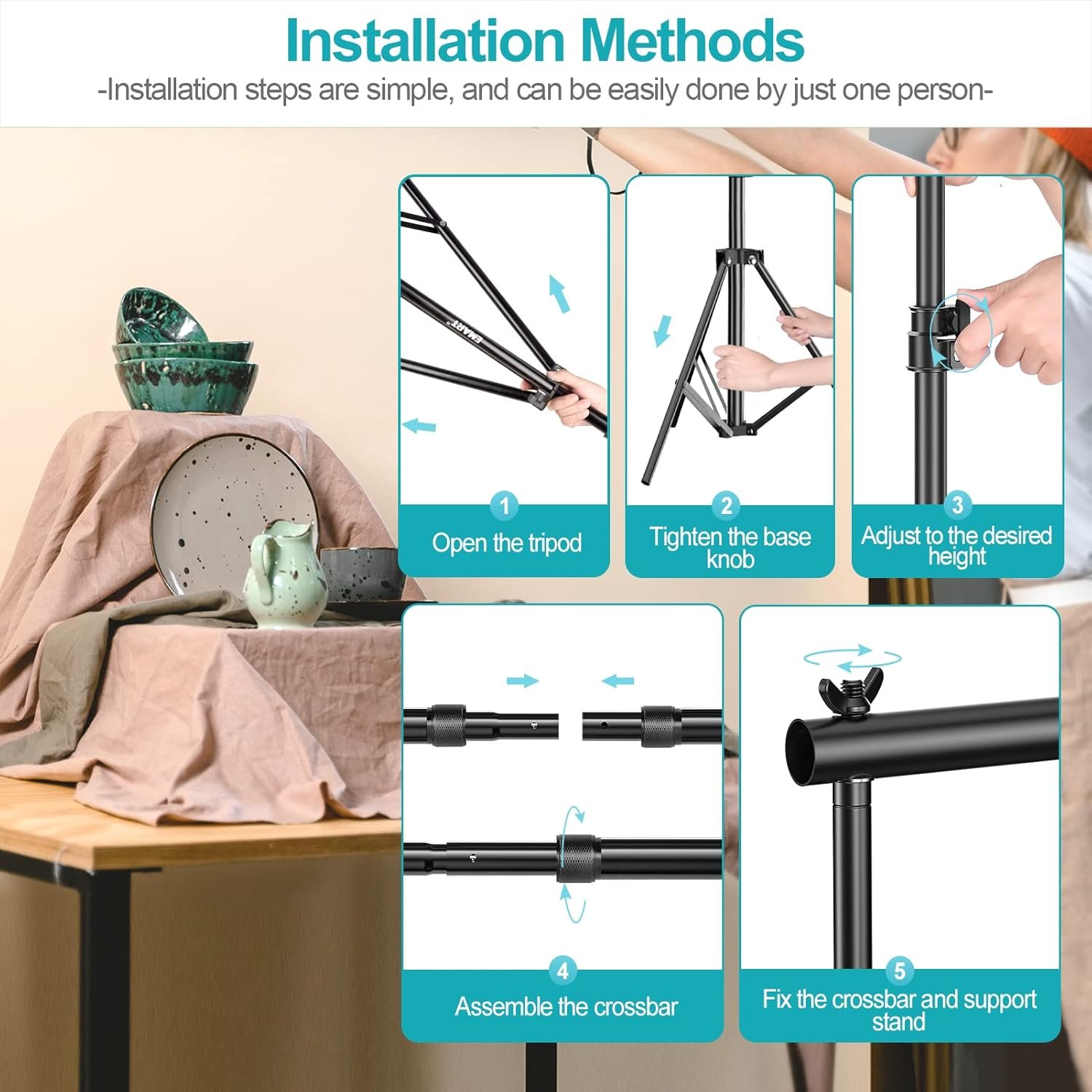 Installation Methods

-Installation steps are simple, and can be easily done by just one person-

EMART

1
Open the tripod

2
Tighten the base knob

3
Adjust to the desired height

4
Assemble the crossbar

5
Fix the crossbar and support stand