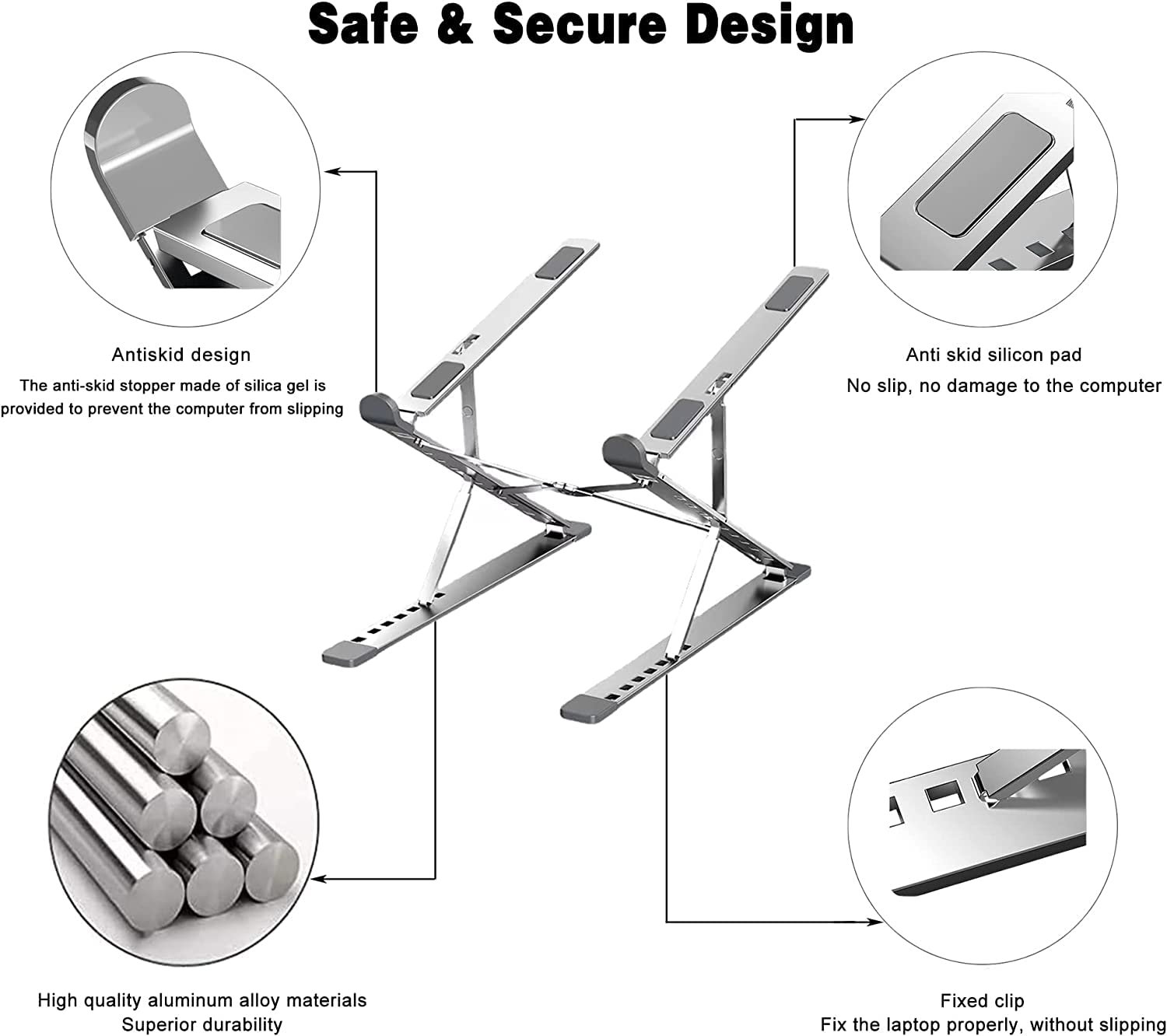 Safe & Secure Design

Antiskid design

The anti-skid stopper made of silica gel is provided to prevent the computer from slipping

Anti skid silicon pad

No slip, no damage to the computer

High quality aluminum alloy materials

Superior durability

Fixed clip

Fix the laptop properly, without slipping