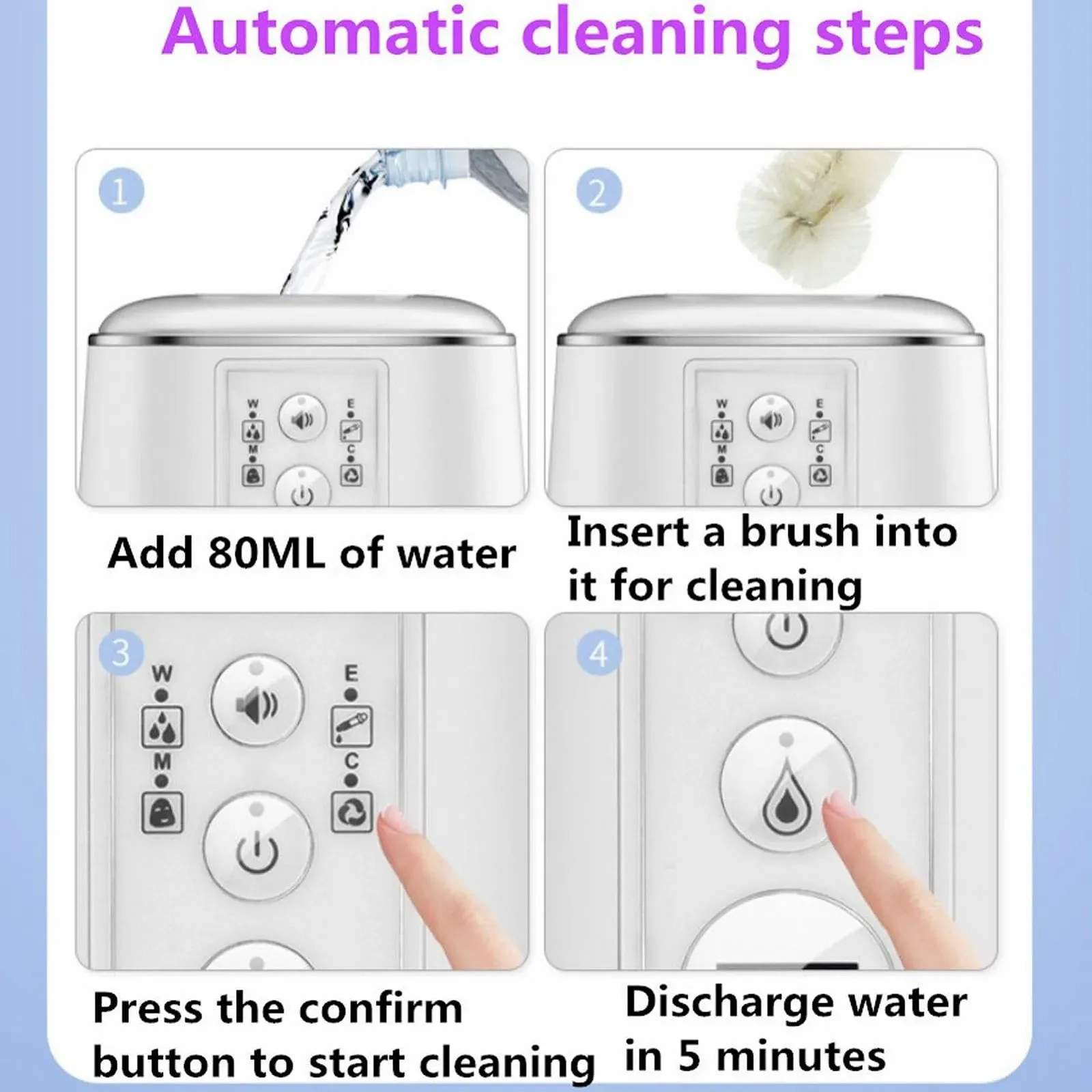 Automatic cleaning steps

1

W
M
E
C

Add 80ML of water

2

W
M
E
C

Insert a brush into it for cleaning

3

W
M
E
C

Press the confirm button to start cleaning

4

Discharge water in 5 minutes