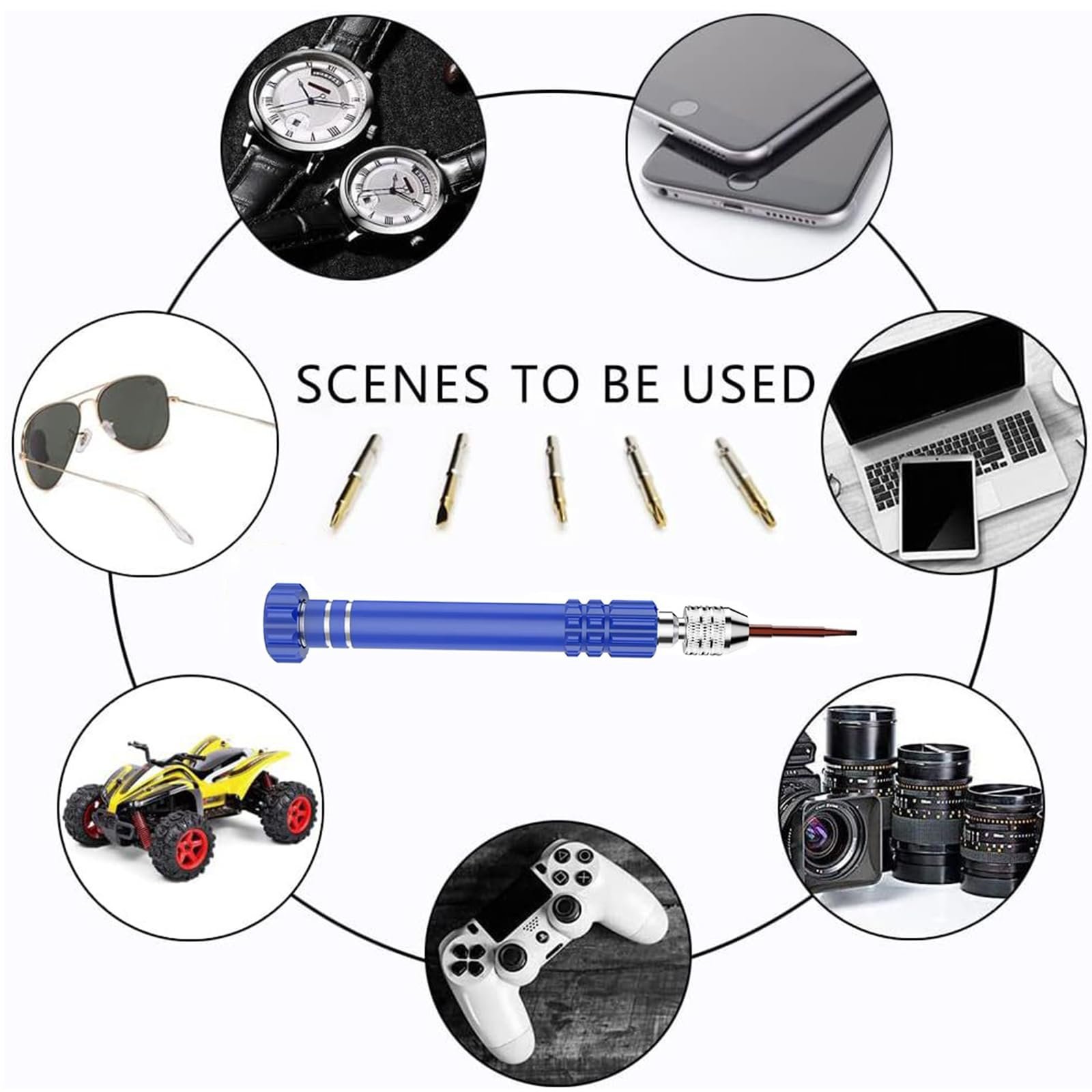 SCENES TO BE USED