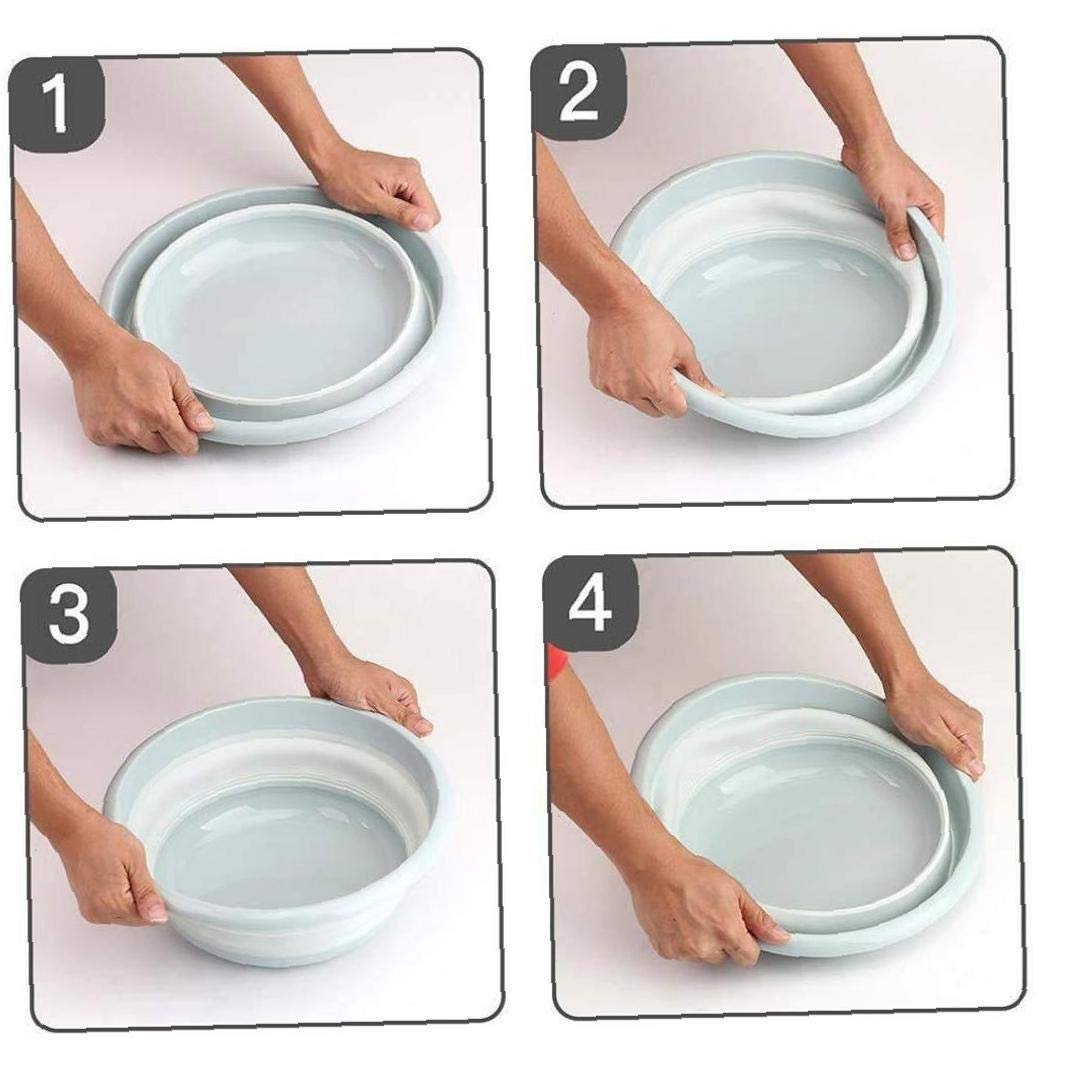 1

2

3

4