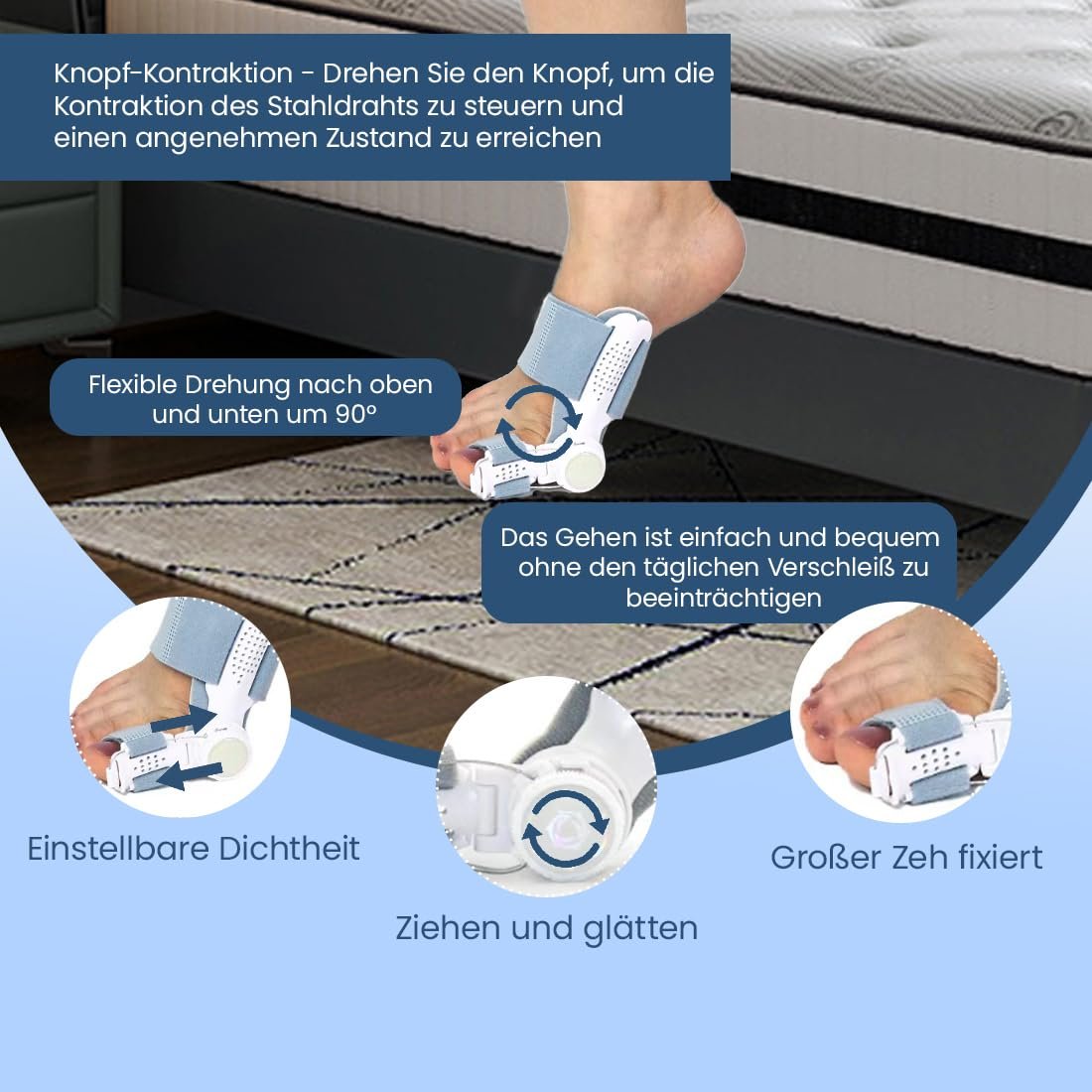 Knopf-Kontraktion - Drehen Sie den Knopf, um die Kontraktion des Stahldrahts zu steuern und einen angenehmen Zustand zu erreichen

Flexible Drehung nach oben und unten um 90°

Das Gehen ist einfach und bequem ohne den täglichen Verschleiß zu beeinträchtigen

Einstellbare Dichtheit

Ziehen und glätten

Großer Zeh fixiert