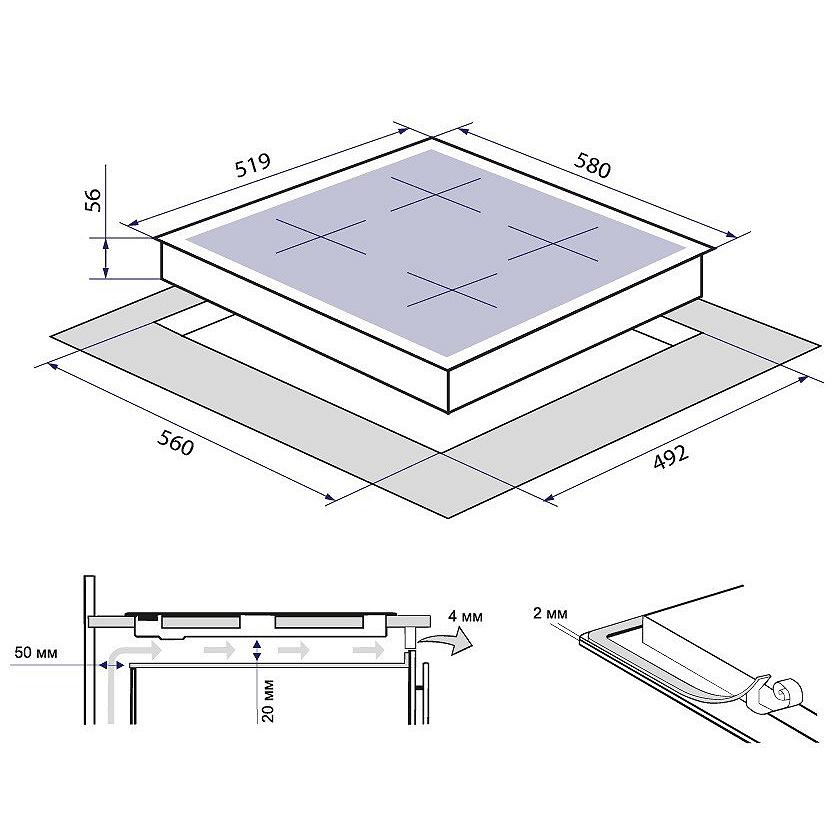 519

580

56

560

492

4 мм

50 мм

20 мм

2 мм