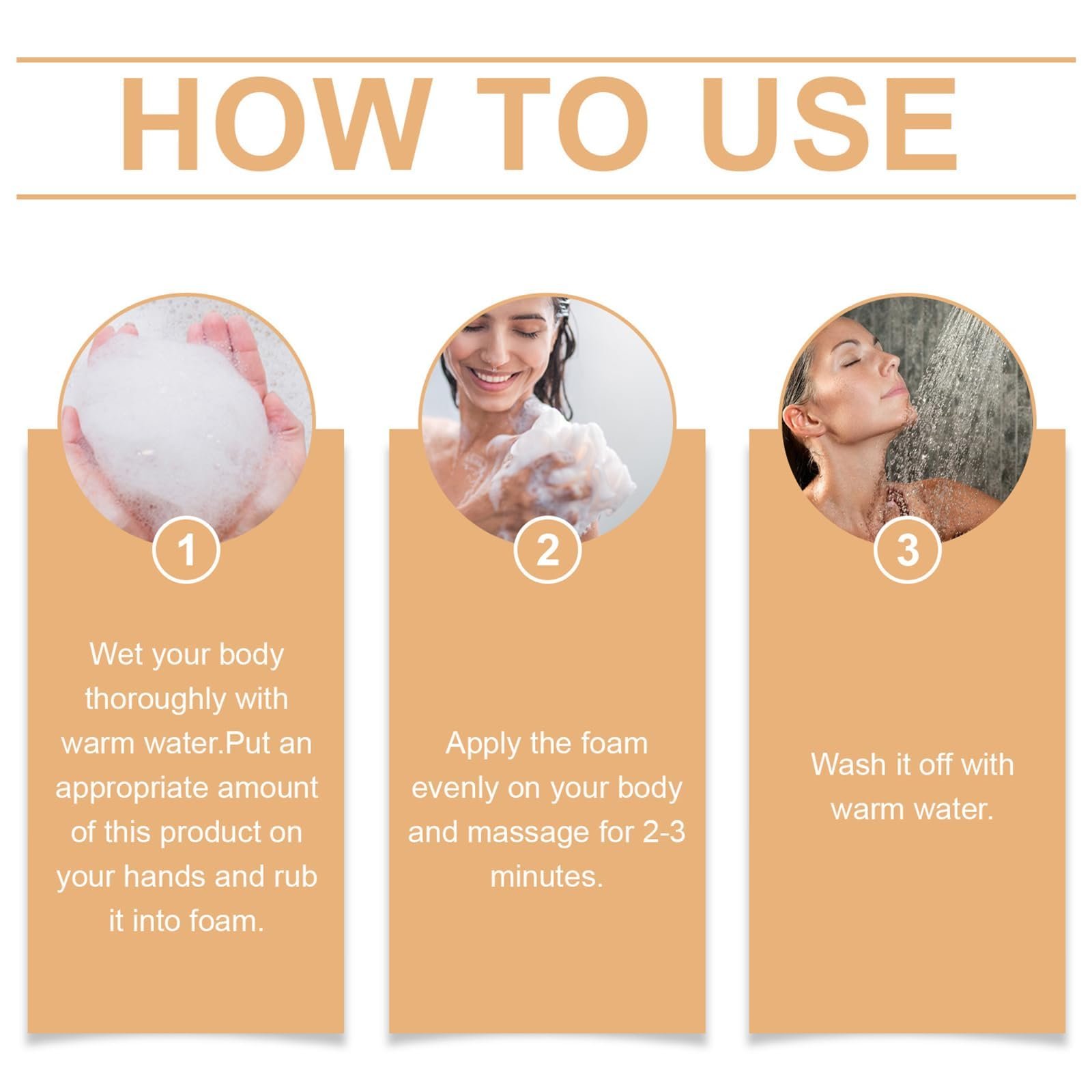 HOW TO USE

1

Wet your body thoroughly with warm water.Put an appropriate amount of this product on your hands and rub it into foam.

2

Apply the foam evenly on your body and massage for 2-3 minutes.

3

Wash it off with warm water.