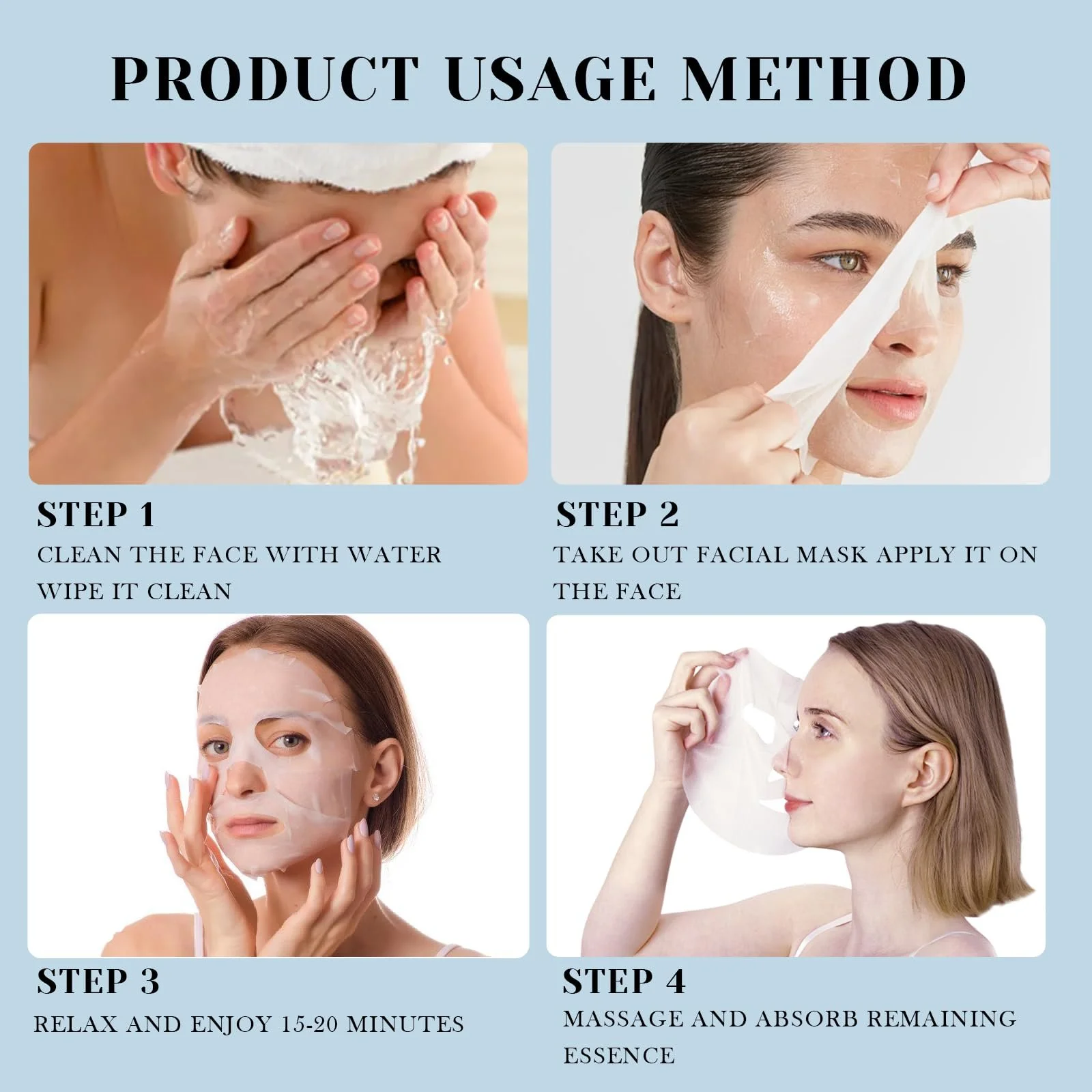 PRODUCT USAGE METHOD

STEP 1
CLEAN THE FACE WITH WATER WIPE IT CLEAN

STEP 2
TAKE OUT FACIAL MASK APPLY IT ON THE FACE

STEP 3
RELAX AND ENJOY 15-20 MINUTES

STEP 4
MASSAGE AND ABSORB REMAINING ESSENCE