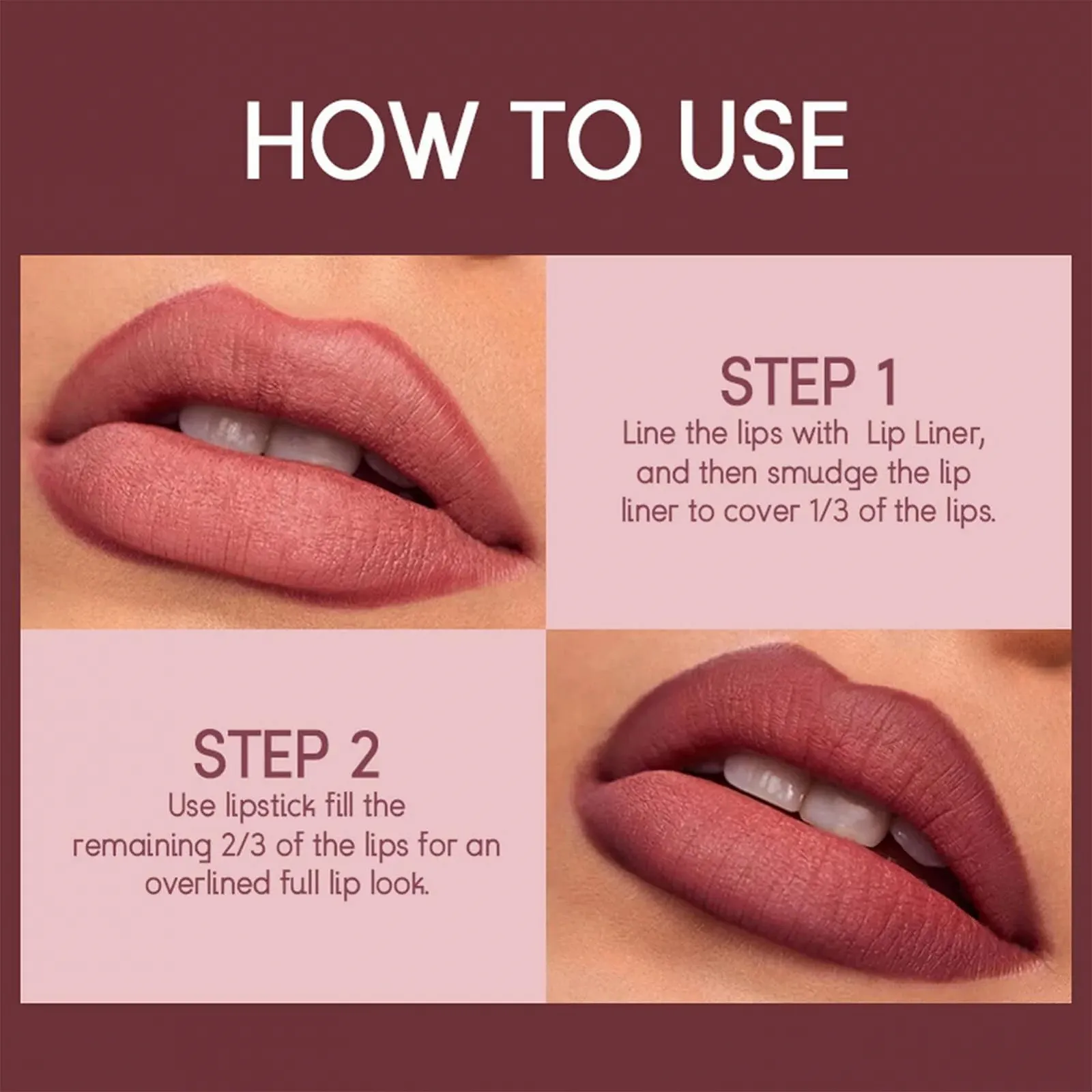 HOW TO USE

STEP 1
Line the lips with  Lip Liner, and then smudge the lip liner to cover 1/3 of the lips.

STEP 2
Use lipstick fill the remaining 2/3 of the lips for an overlined full lip look.