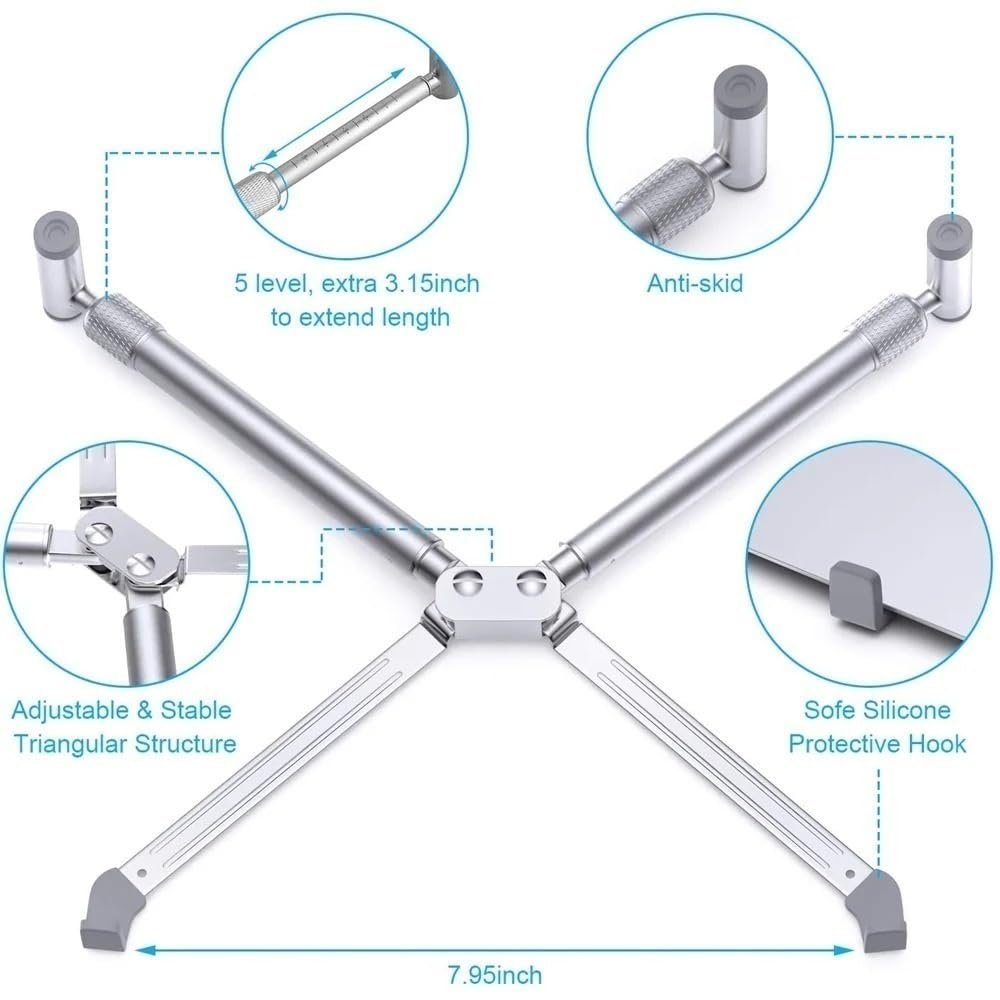 5 level, extra 3.15inch to extend length

Anti-skid

Adjustable & Stable Triangular Structure

Sofe Silicone Protective Hook

7.95inch