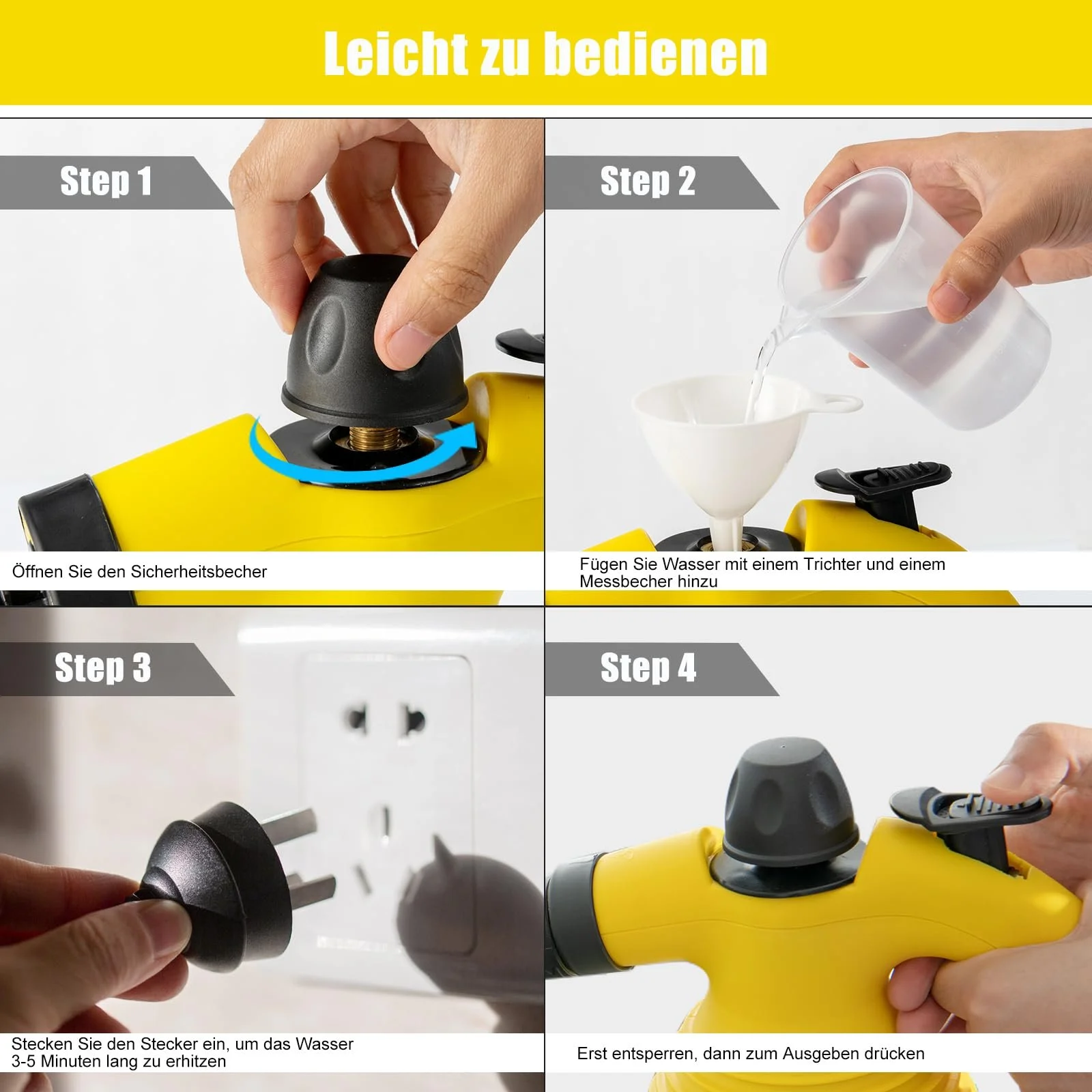 Leicht zu bedienen

Step 1

Öffnen Sie den Sicherheitsbecher

Step 2

Fügen Sie Wasser mit einem Trichter und einem Messbecher hinzu

Step 3

Stecken Sie den Stecker ein, um das Wasser 3-5 Minuten lang zu erhitzen

Step 4

Erst entsperren, dann zum Ausgeben drücken