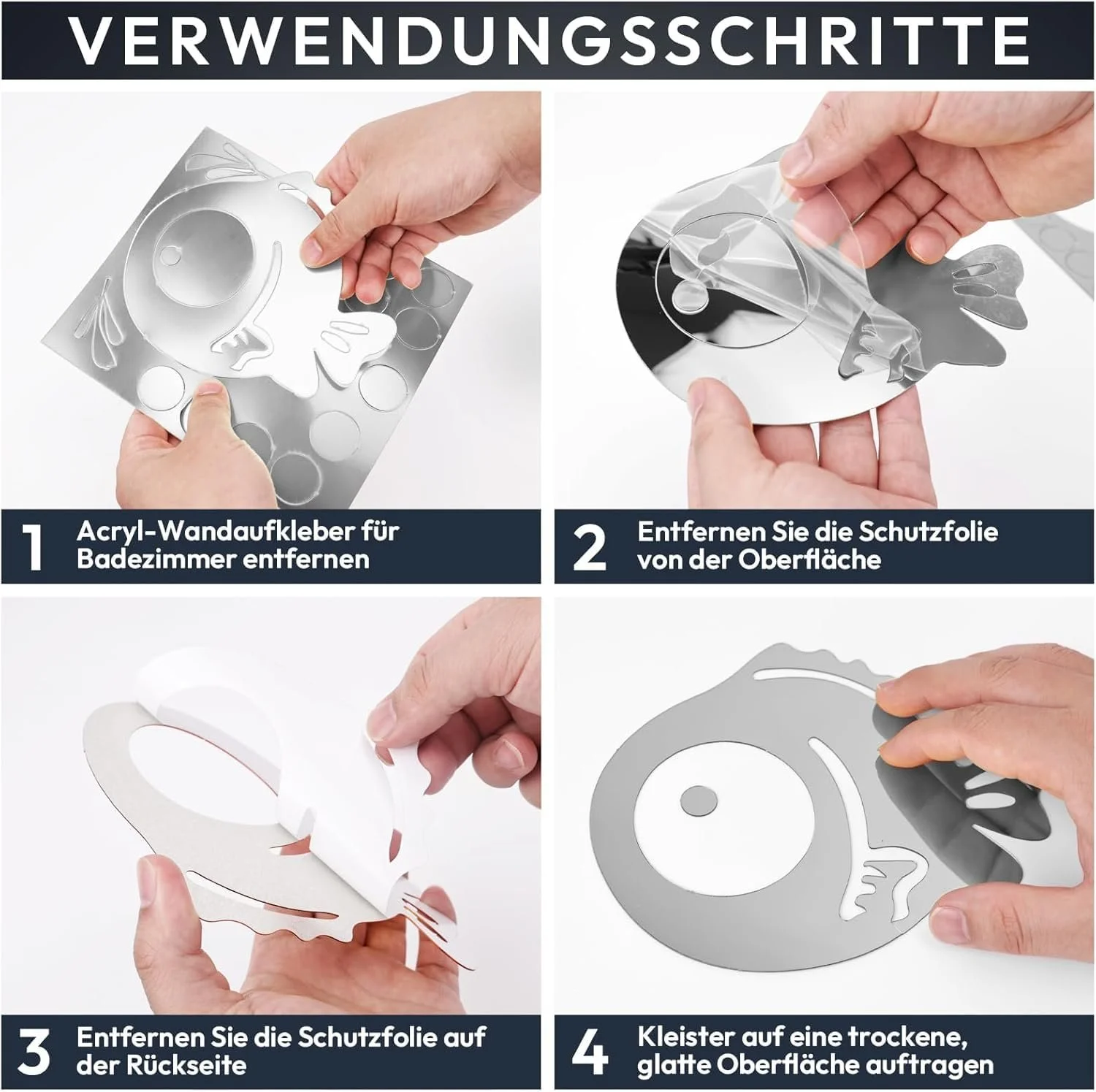 VERWENDUNGSSCHRITTE

1 Acryl-Wandaufkleber für Badezimmer entfernen

2 Entfernen Sie die Schutzfolie von der Oberfläche

3 Entfernen Sie die Schutzfolie auf der Rückseite

4 Kleister auf eine trockene, glatte Oberfläche auftragen