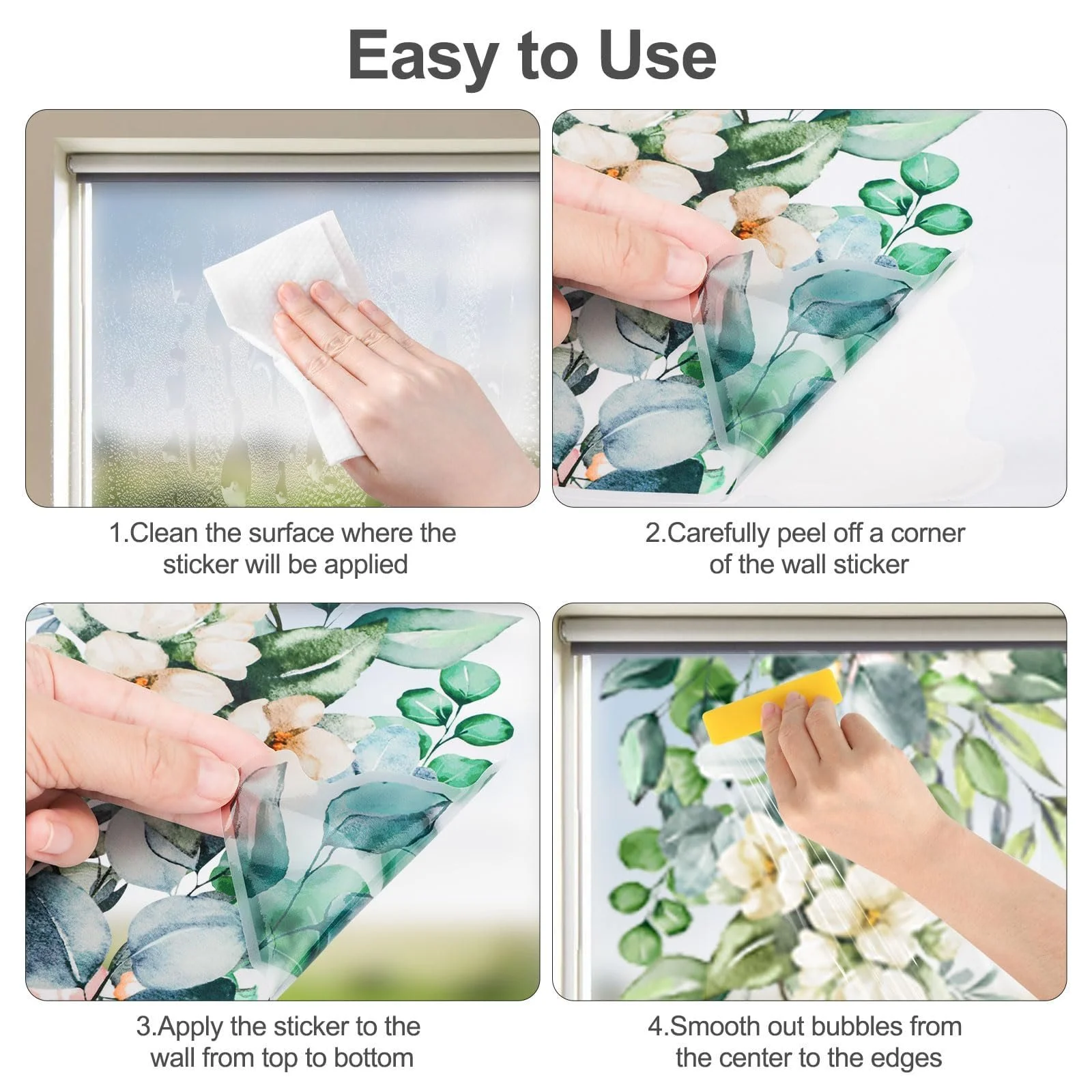 Easy to Use

1.Clean the surface where the sticker will be applied

2.Carefully peel off a corner of the wall sticker

3.Apply the sticker to the wall from top to bottom

4.Smooth out bubbles from the center to the edges