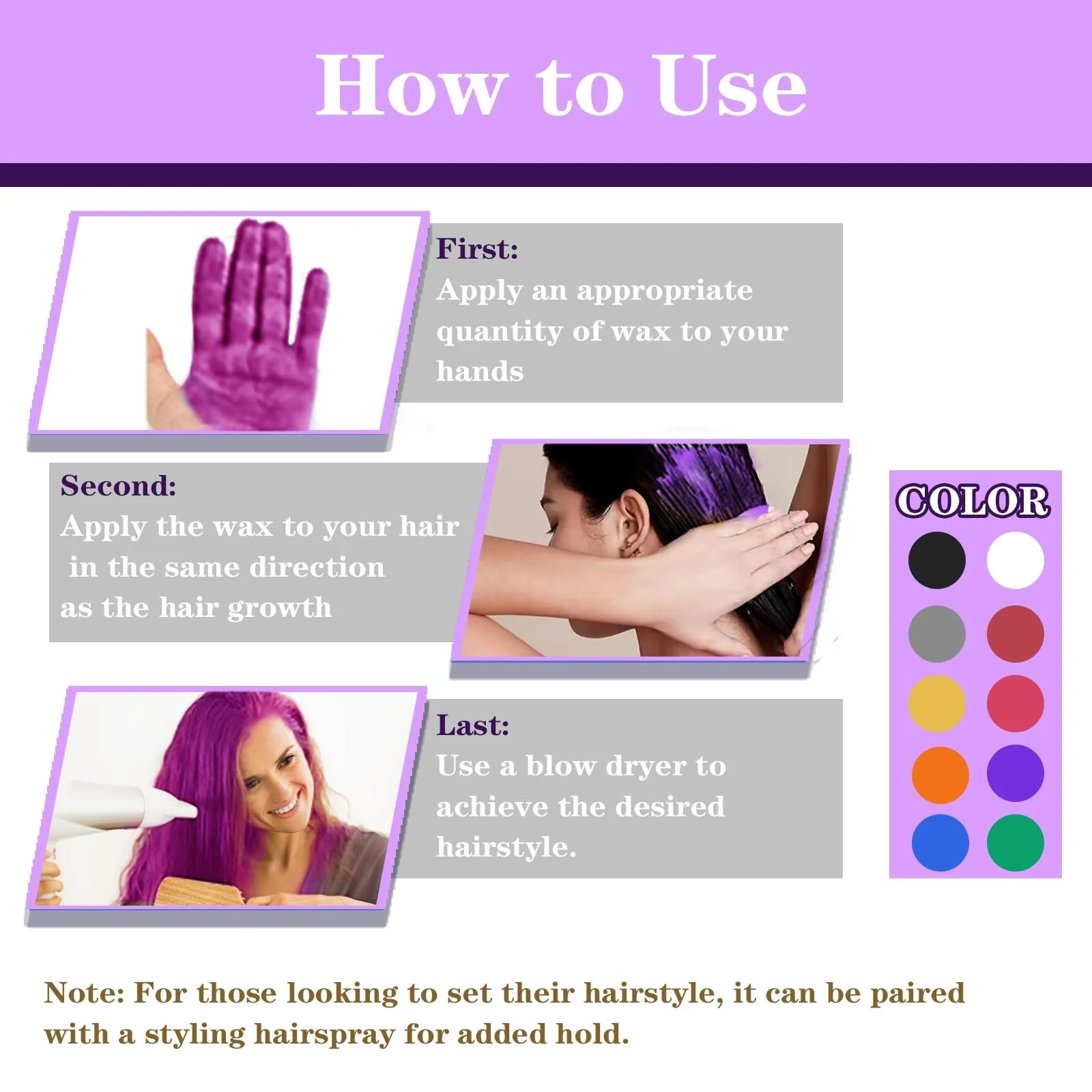 How to Use

First:
Apply an appropriate quantity of wax to your hands

Second:
Apply the wax to your hair in the same direction as the hair growth

COLOR

Last:
Use a blow dryer to achieve the desired hairstyle.

Note: For those looking to set their hairstyle, it can be paired with a styling hairspray for added hold.