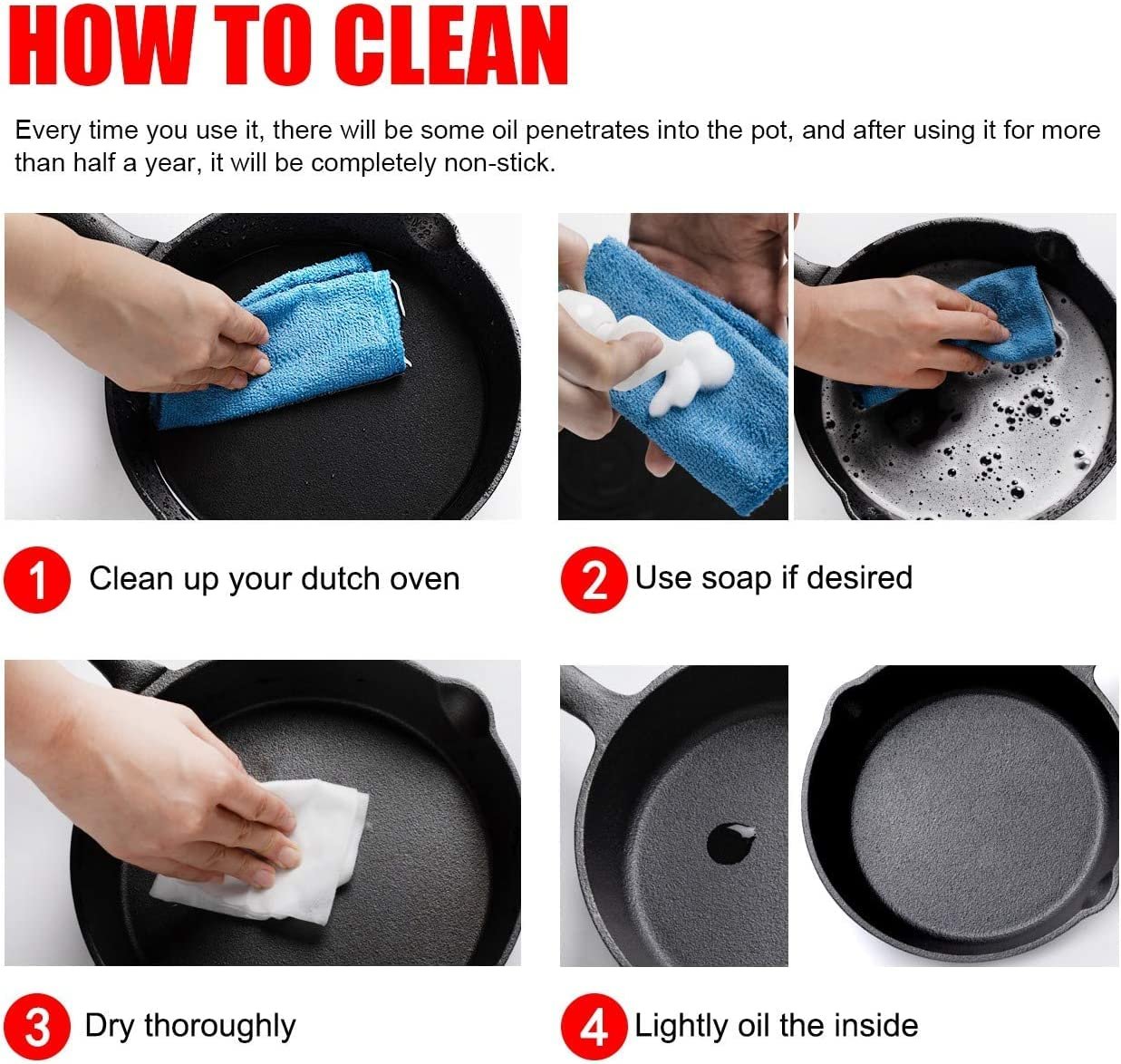 HOW TO CLEAN

Every time you use it, there will be some oil penetrates into the pot, and after using it for more than half a year, it will be completely non-stick.

1 Clean up your dutch oven

2 Use soap if desired

3 Dry thoroughly

4 Lightly oil the inside