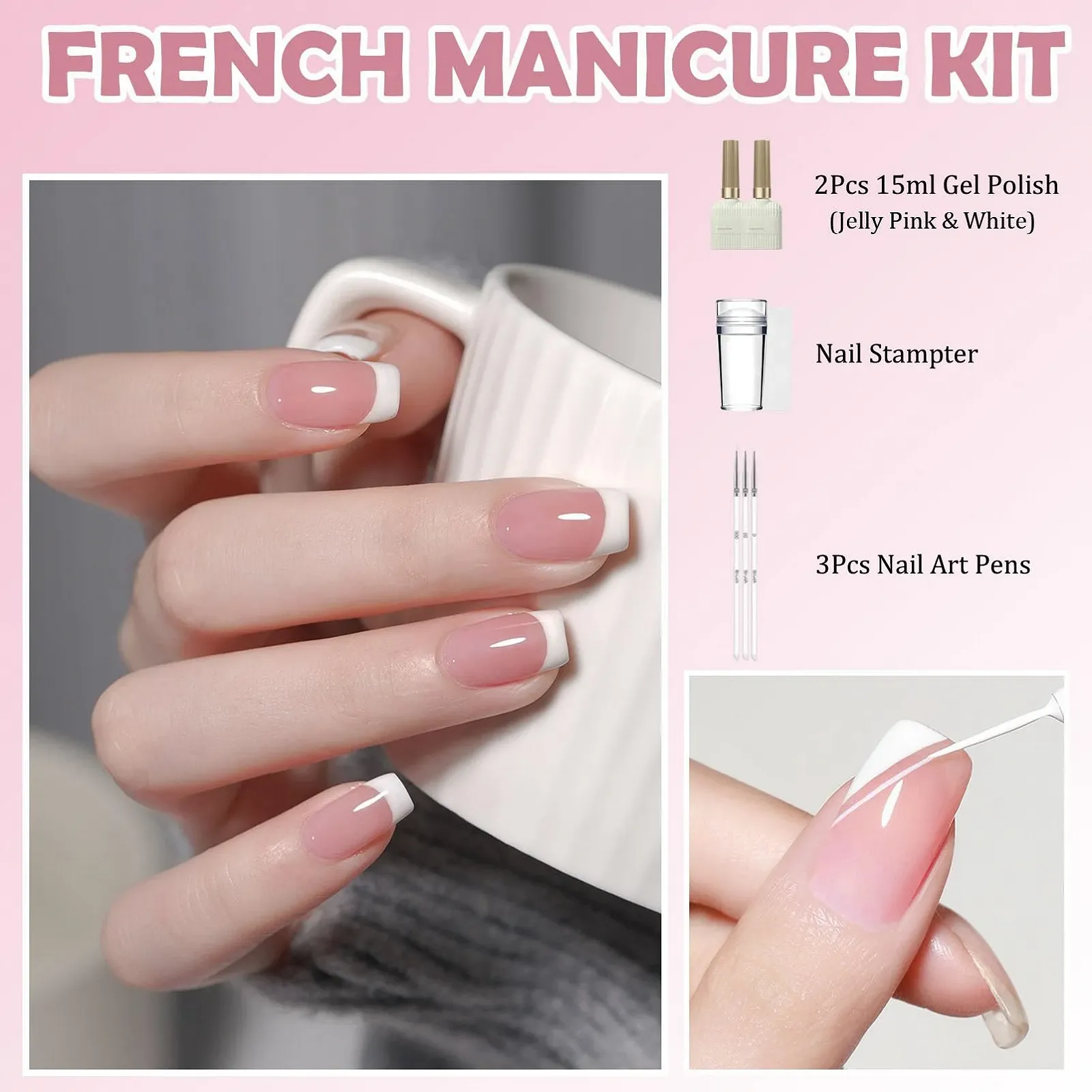 FRENCH MANICURE KIT

2Pcs 15ml Gel Polish
(Jelly Pink & White)

Nail Stampter

3Pcs Nail Art Pens