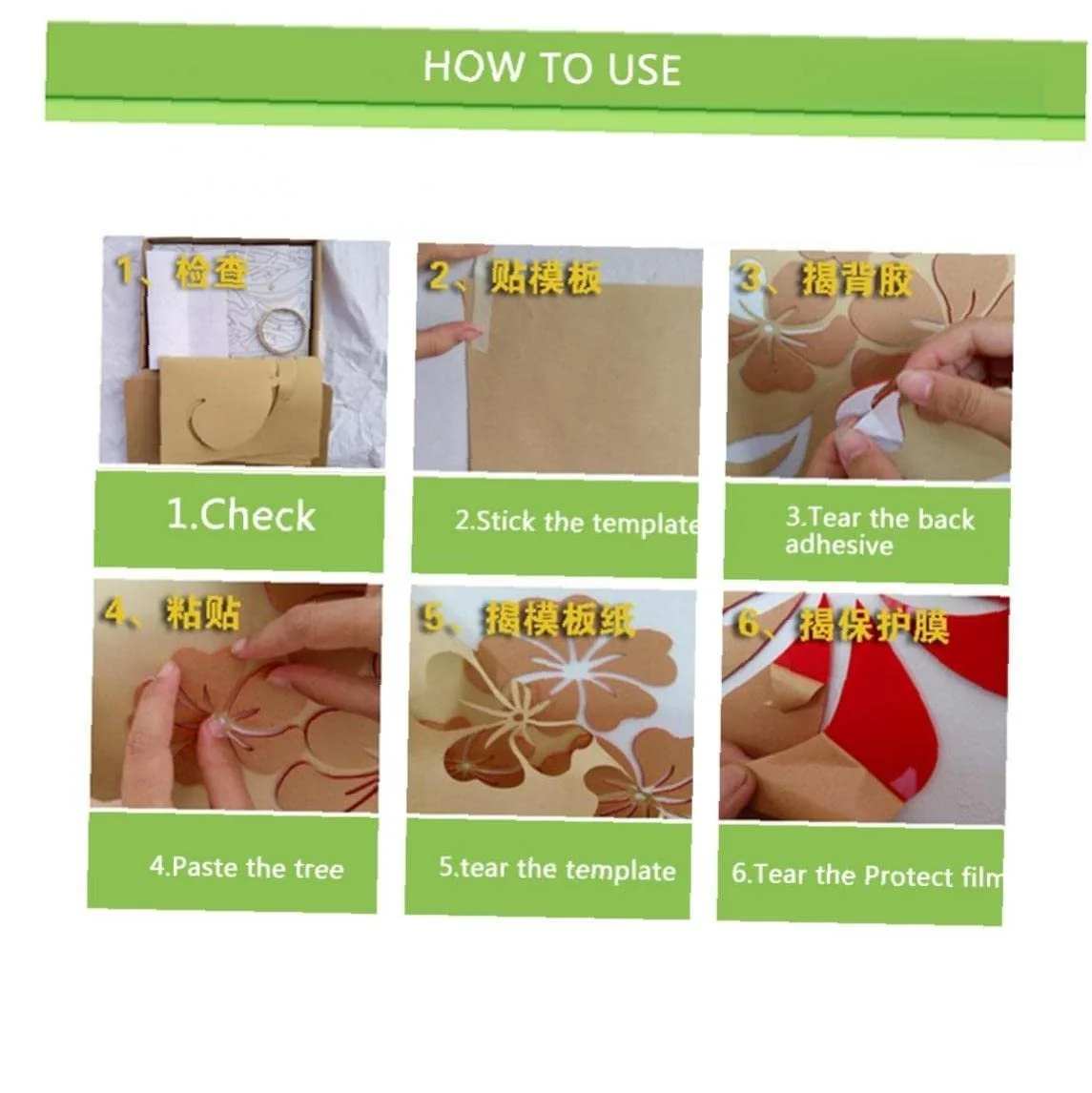 HOW TO USE

1、检查

1.Check

2、贴模板

2.Stick the template

3、揭背胶

3.Tear the back adhesive

4、粘贴

4.Paste the tree

5、揭模板纸

5.tear the template

6、揭保护膜

6.Tear the Protect film