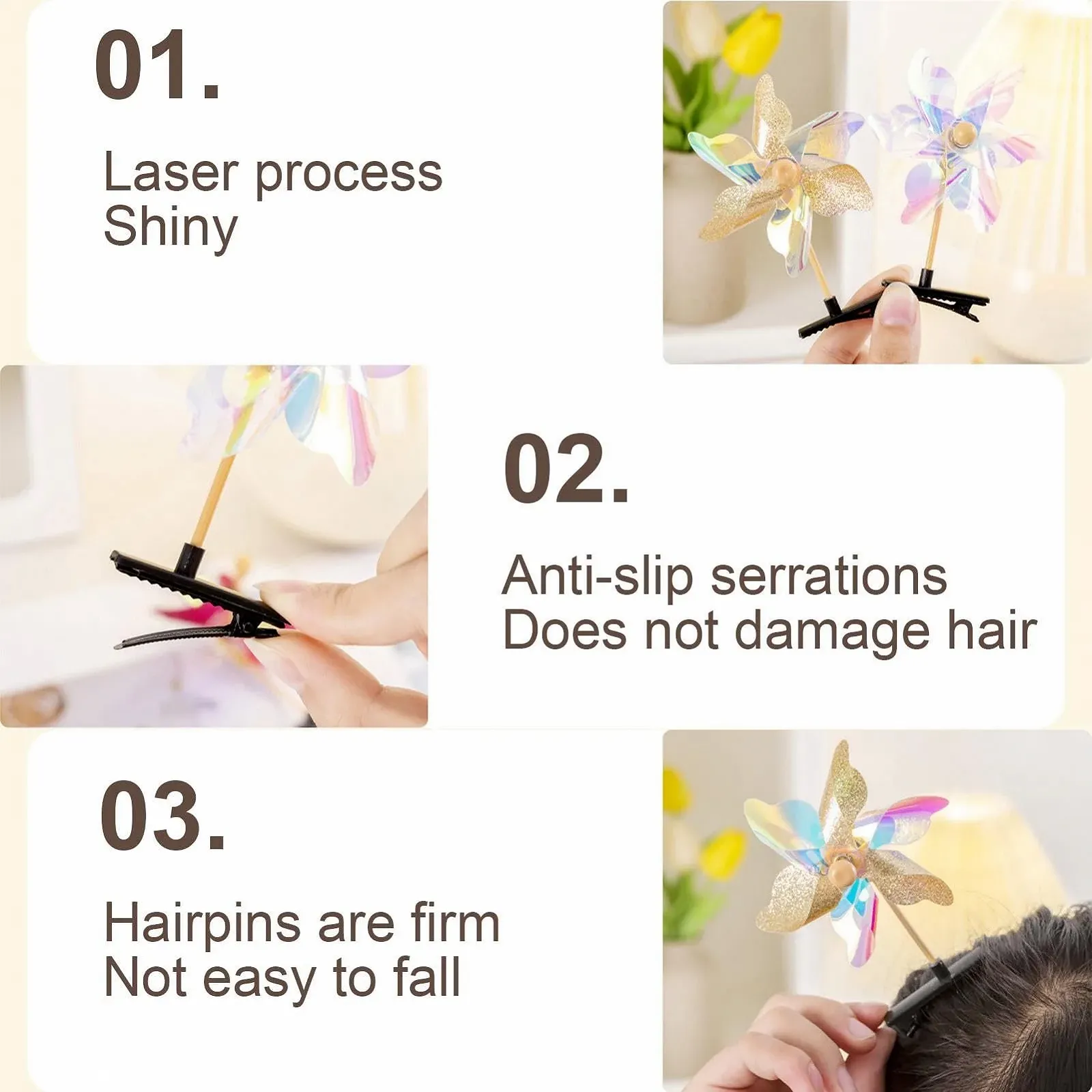 01.

Laser process
Shiny

02.

Anti-slip serrations
Does not damage hair

03.

Hairpins are firm
Not easy to fall