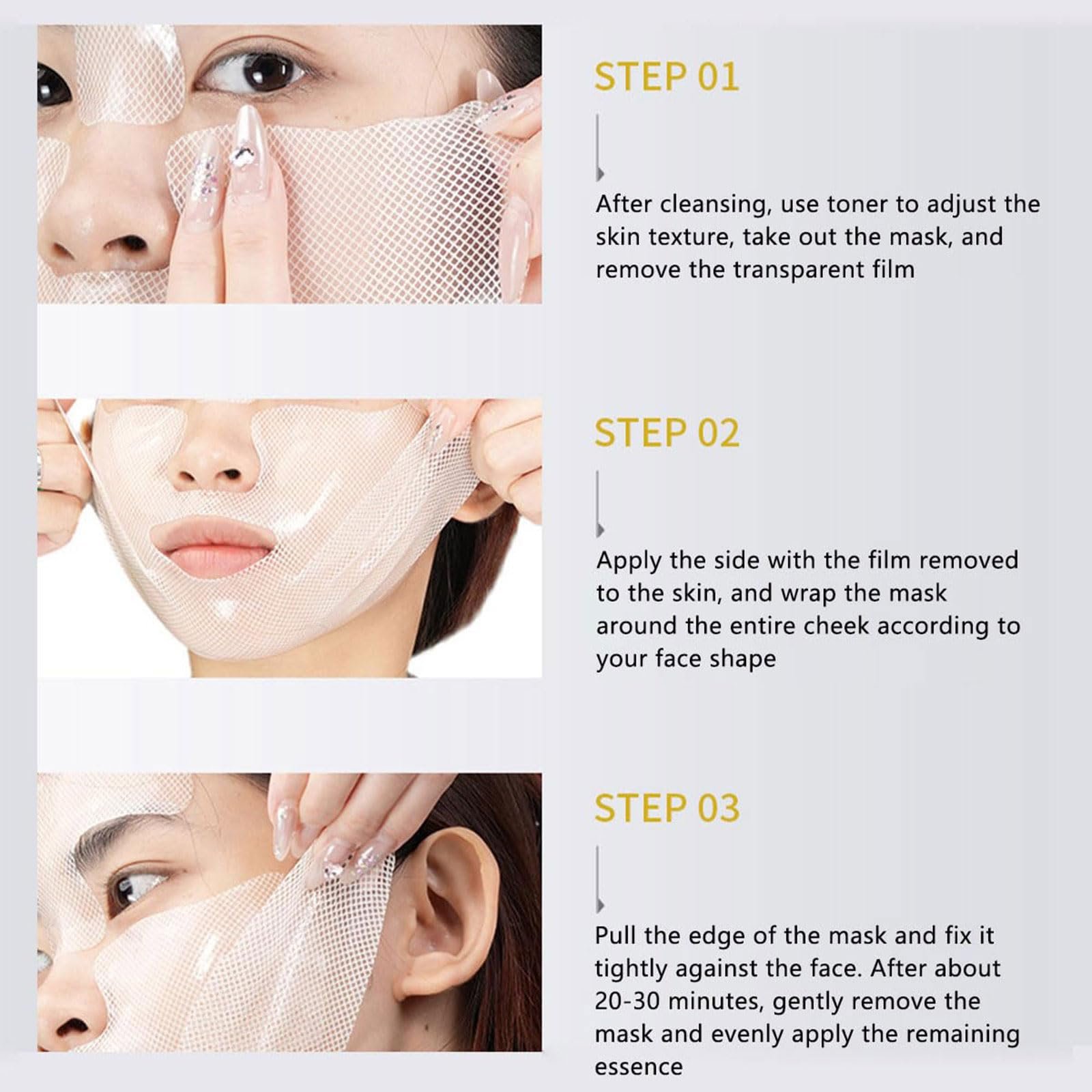 STEP 01

After cleansing, use toner to adjust the skin texture, take out the mask, and remove the transparent film

STEP 02

Apply the side with the film removed to the skin, and wrap the mask around the entire cheek according to your face shape

STEP 03

Pull the edge of the mask and fix it tightly against the face. After about 20-30 minutes, gently remove the mask and evenly apply the remaining essence