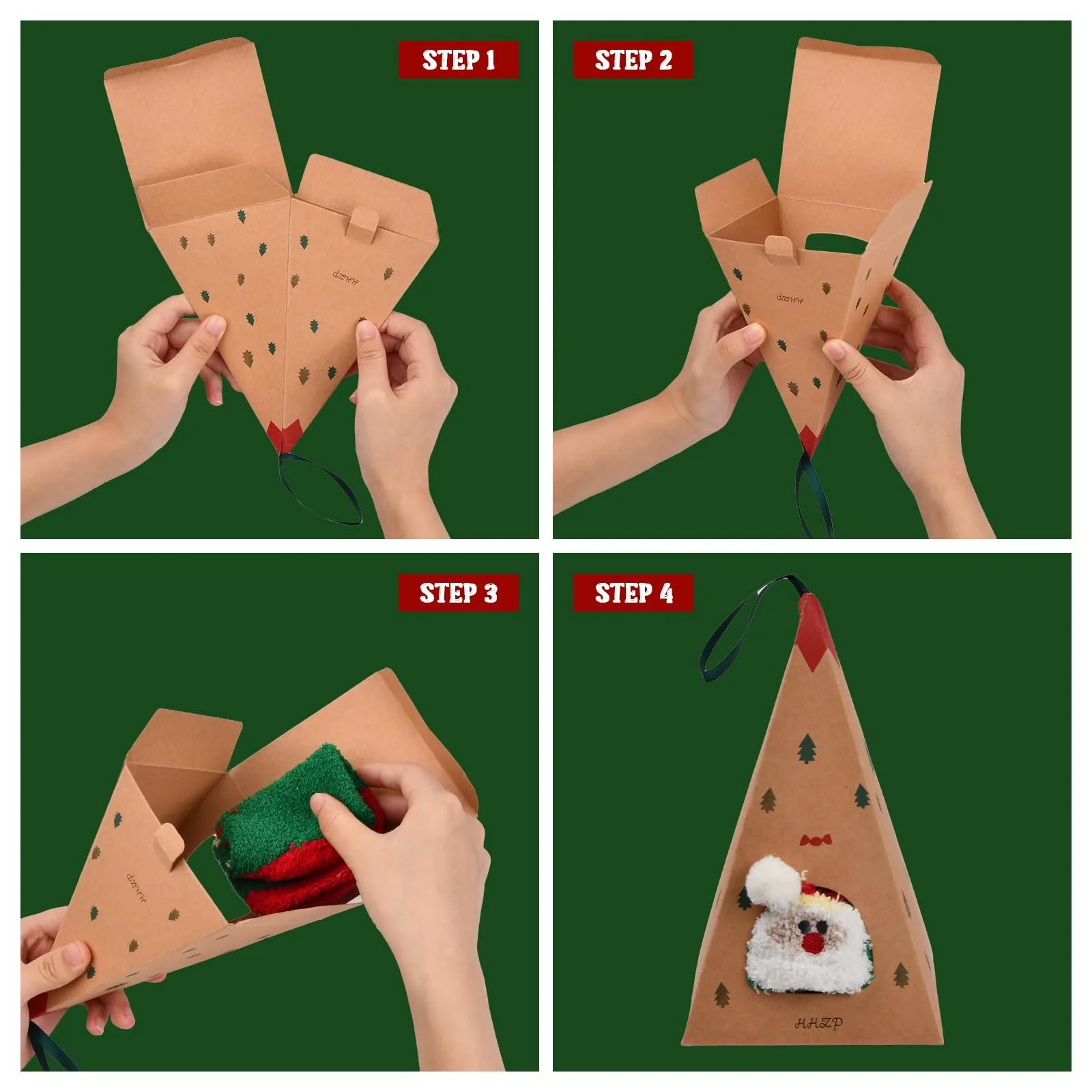 STEP 1

HHZP

STEP 2

HHZP

STEP 3

HHZP

STEP 4

HHZP