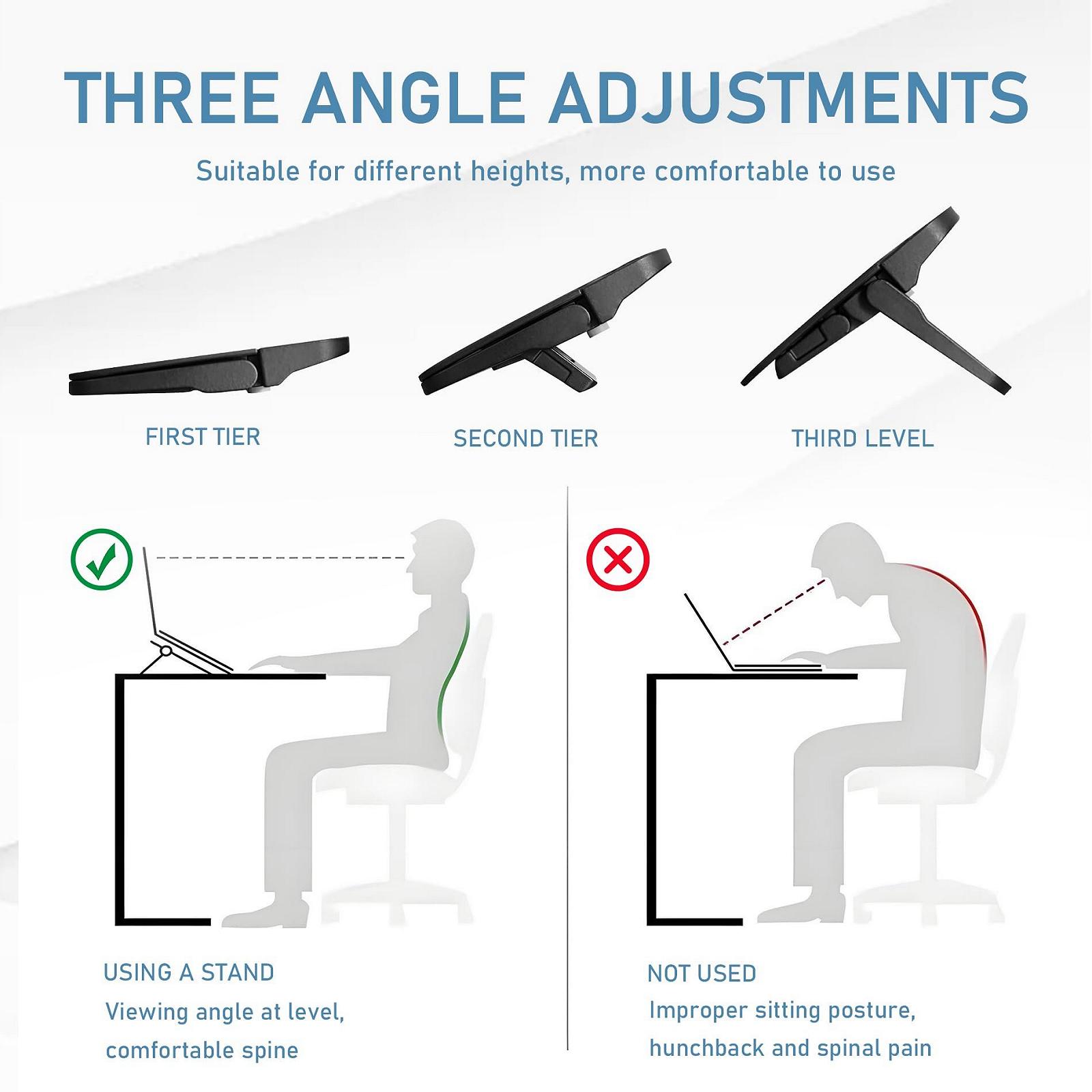 THREE ANGLE ADJUSTMENTS

Suitable for different heights, more comfortable to use

FIRST TIER

SECOND TIER

THIRD LEVEL

USING A STAND
Viewing angle at level, comfortable spine

NOT USED
Improper sitting posture, hunchback and spinal pain