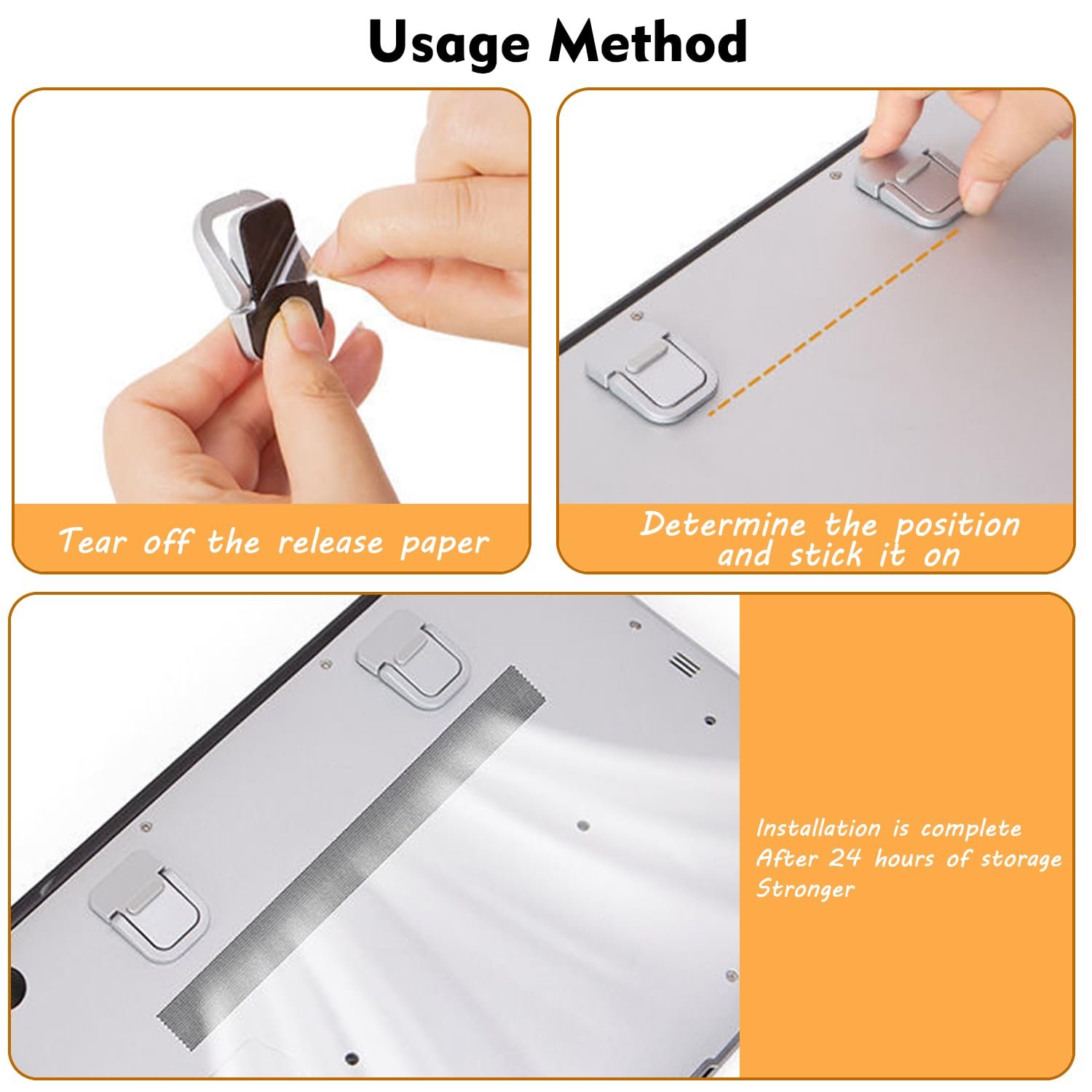 Usage Method

Tear off the release paper

Determine the position and stick it on

Installation is complete
After 24 hours of storage
Stronger