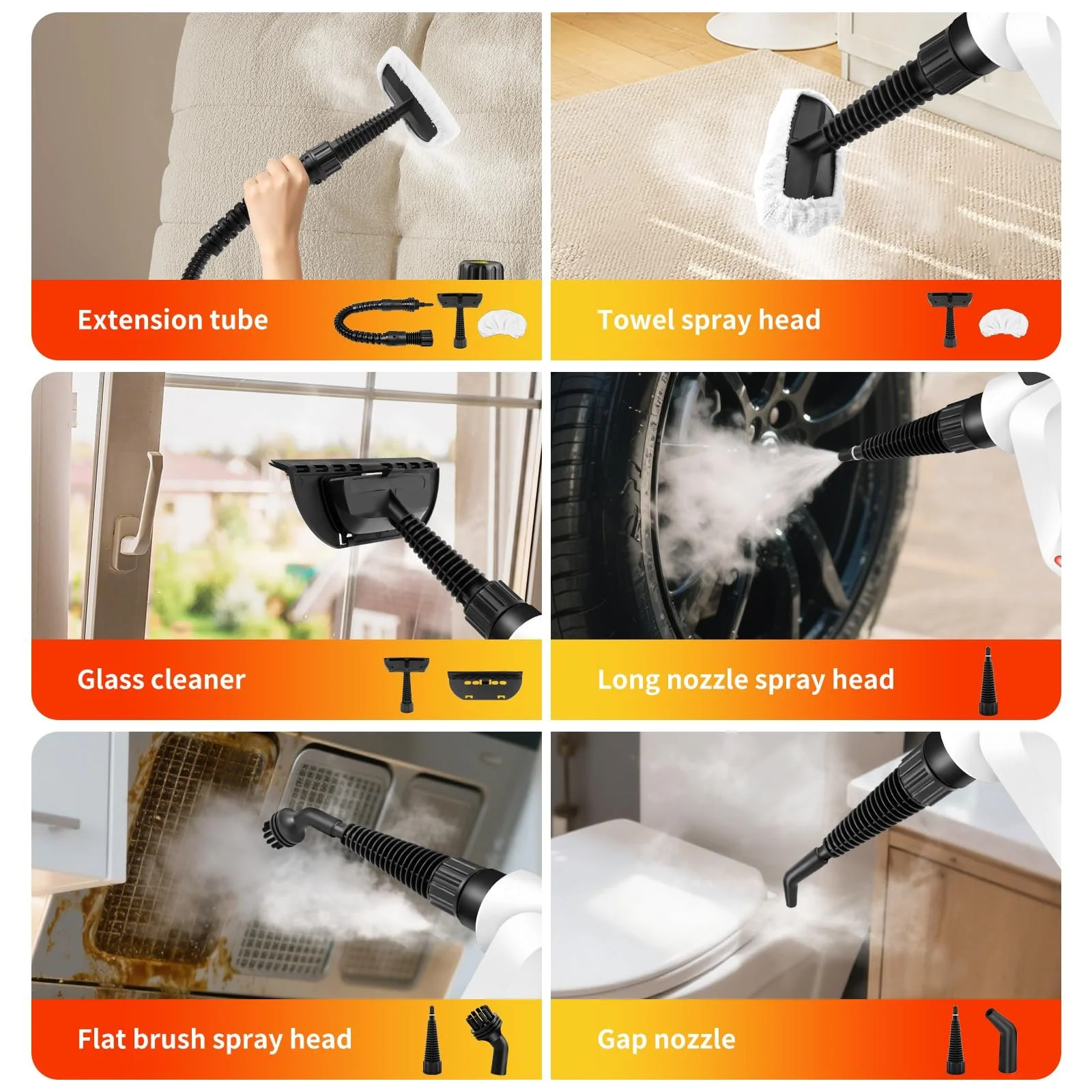 Extension tube

Towel spray head

Glass cleaner

Long nozzle spray head

Flat brush spray head

Gap nozzle