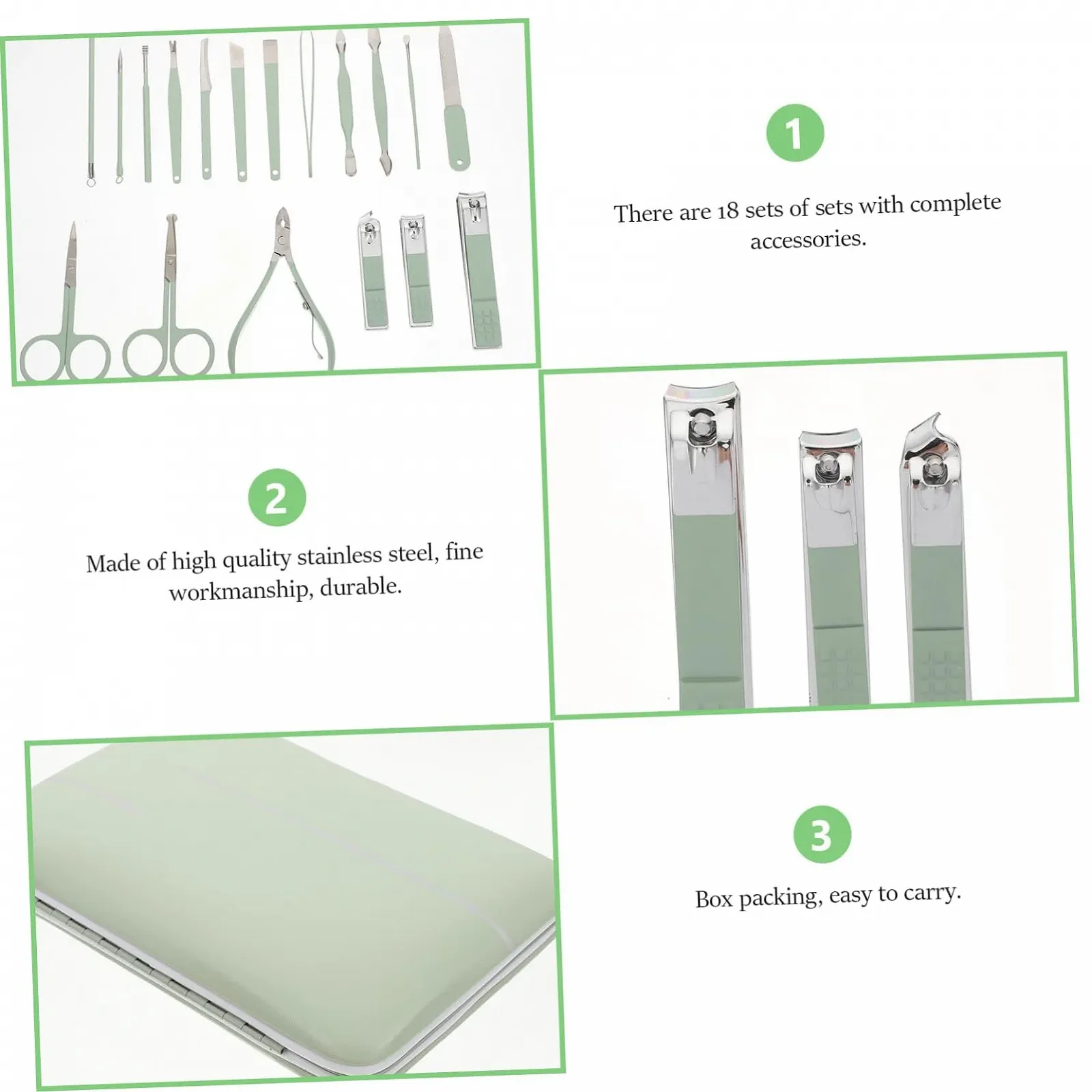 1

There are 18 sets of sets with complete accessories.

2

Made of high quality stainless steel, fine workmanship, durable.

3

Box packing, easy to carry.