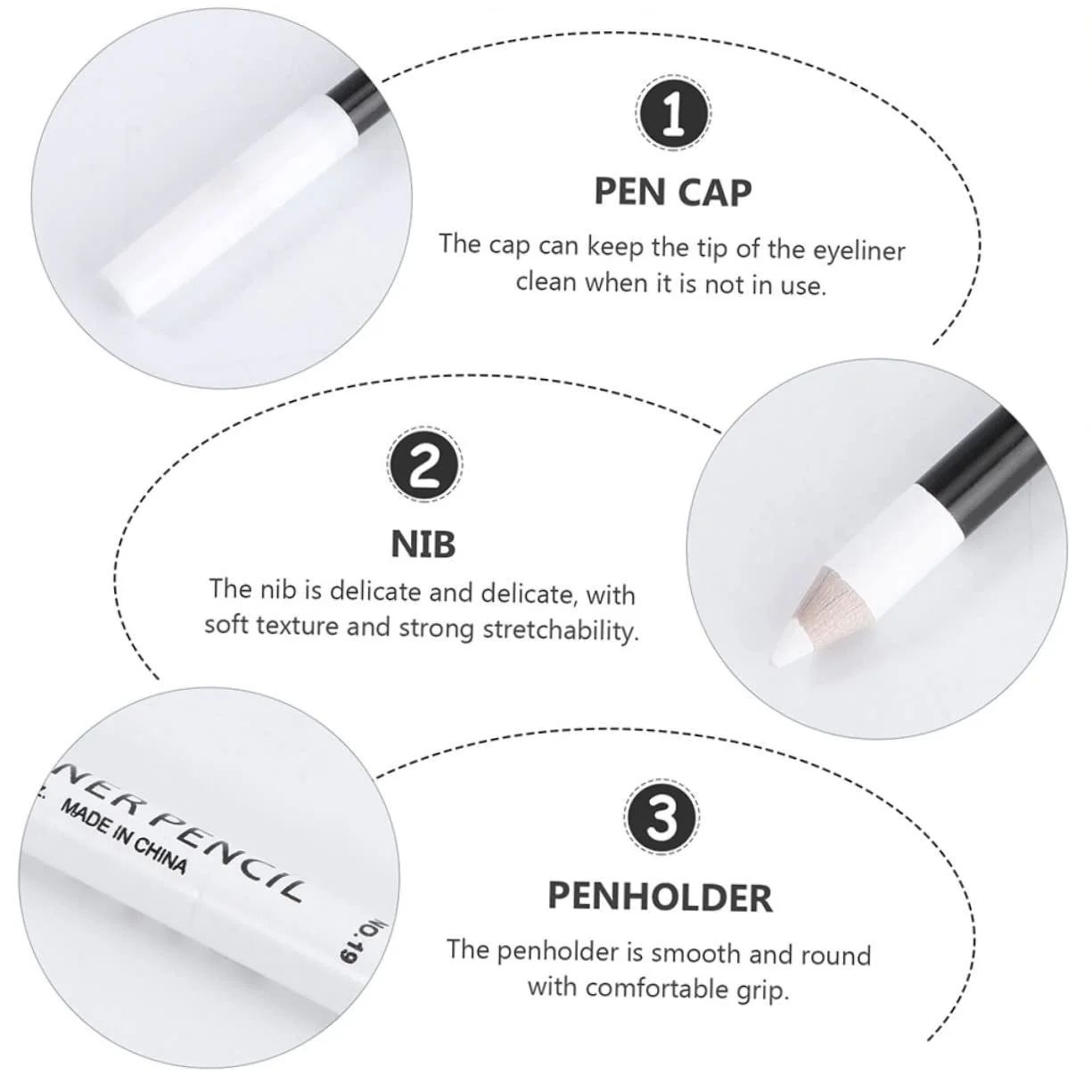 1

PEN CAP

The cap can keep the tip of the eyeliner clean when it is not in use.

2

NIB

The nib is delicate and delicate, with soft texture and strong stretchability.

NER PENCIL
MADE IN CHINA
NO.19

3

PENHOLDER

The penholder is smooth and round with comfortable grip.