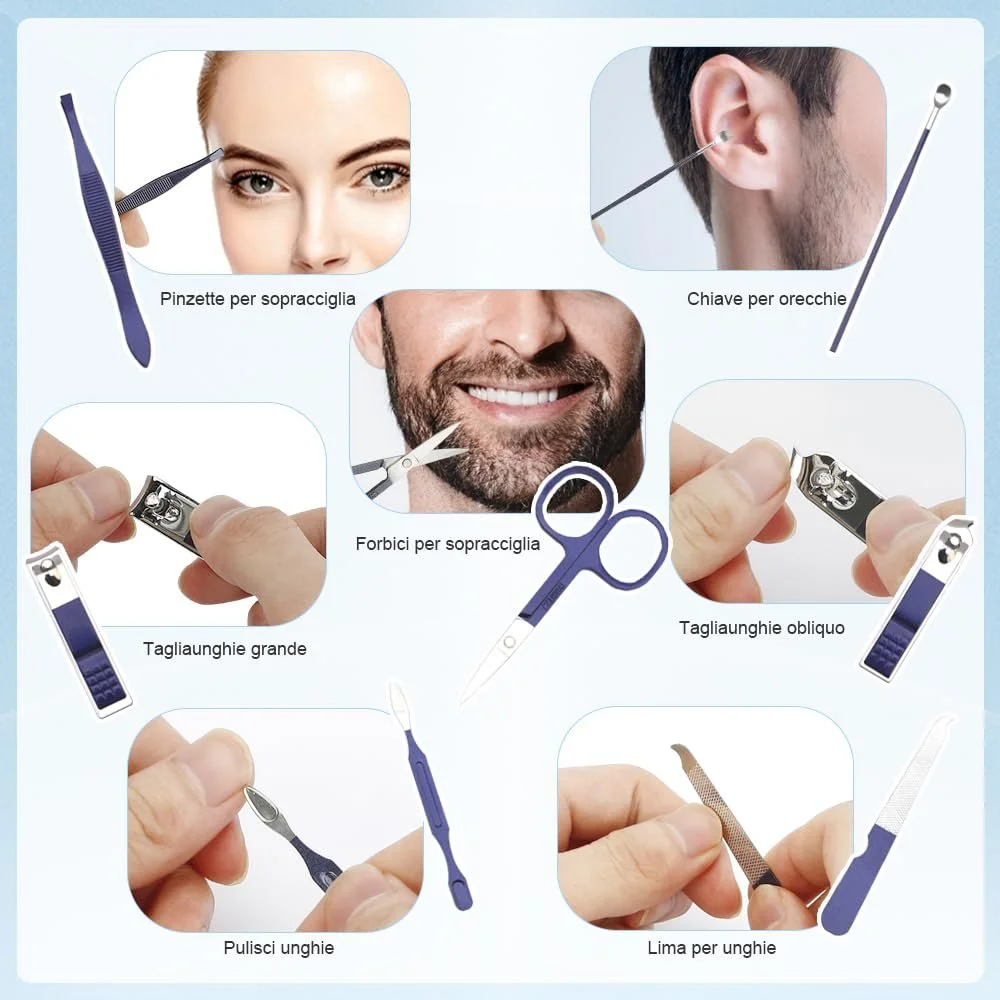 Pinzette per sopracciglia

Chiave per orecchie

Forbici per sopracciglia

Tagliaunghie grande

Tagliaunghie obliquo

Pulisci unghie

Lima per unghie