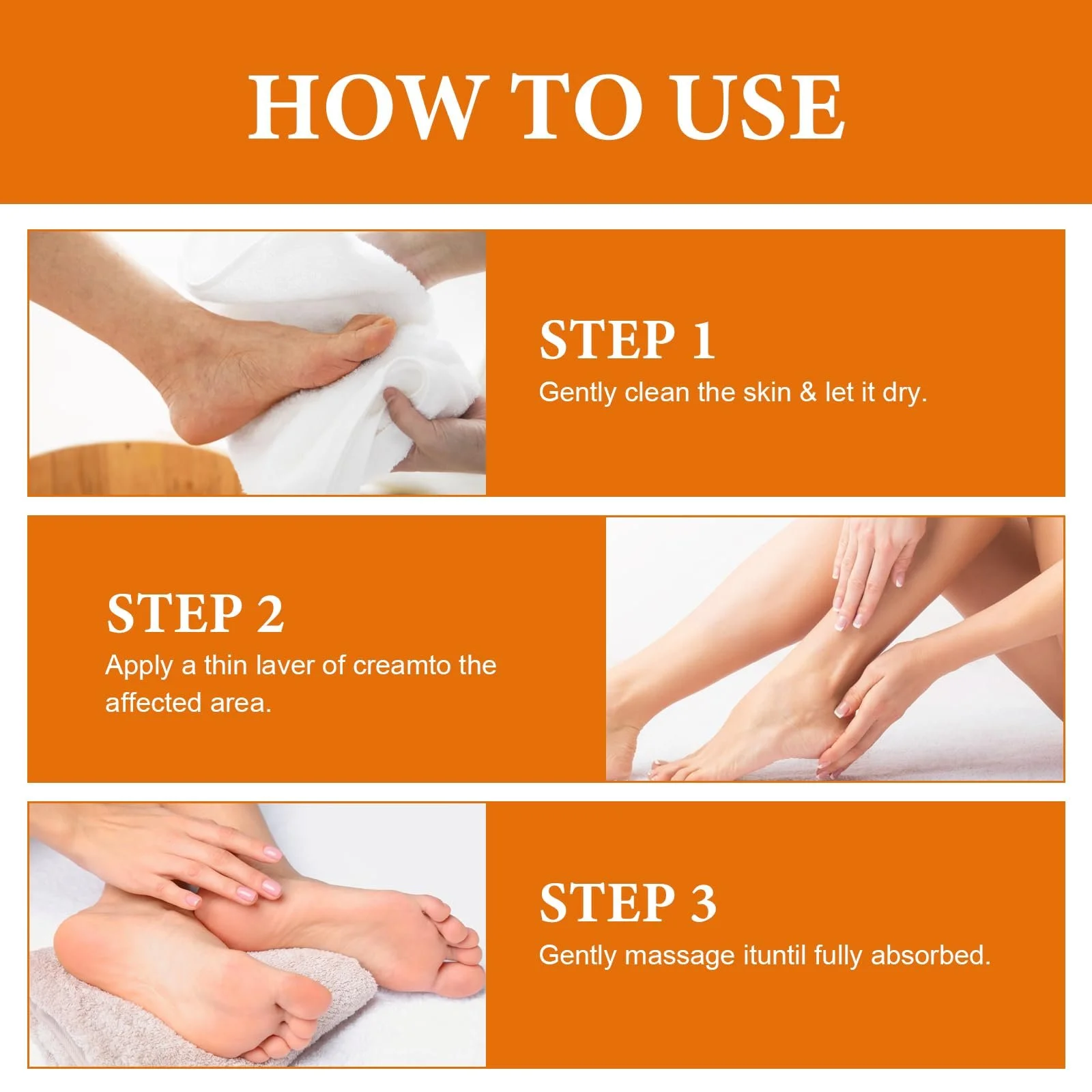 HOW TO USE

STEP 1
Gently clean the skin & let it dry.

STEP 2
Apply a thin laver of creamto the affected area.

STEP 3
Gently massage ituntil fully absorbed.