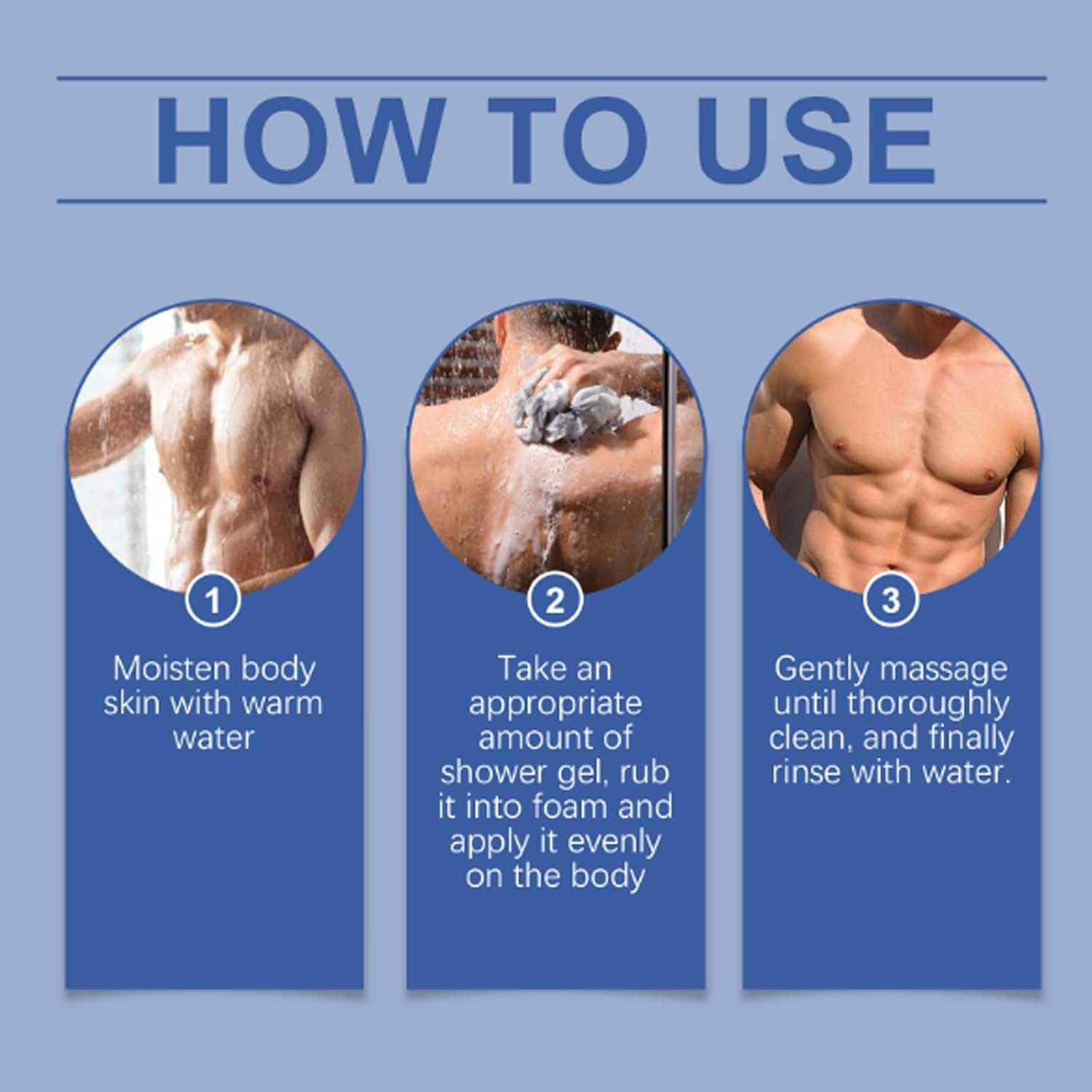 HOW TO USE

1

Moisten body skin with warm water

2

Take an appropriate amount of shower gel, rub it into foam and apply it evenly on the body

3

Gently massage until thoroughly clean, and finally rinse with water.