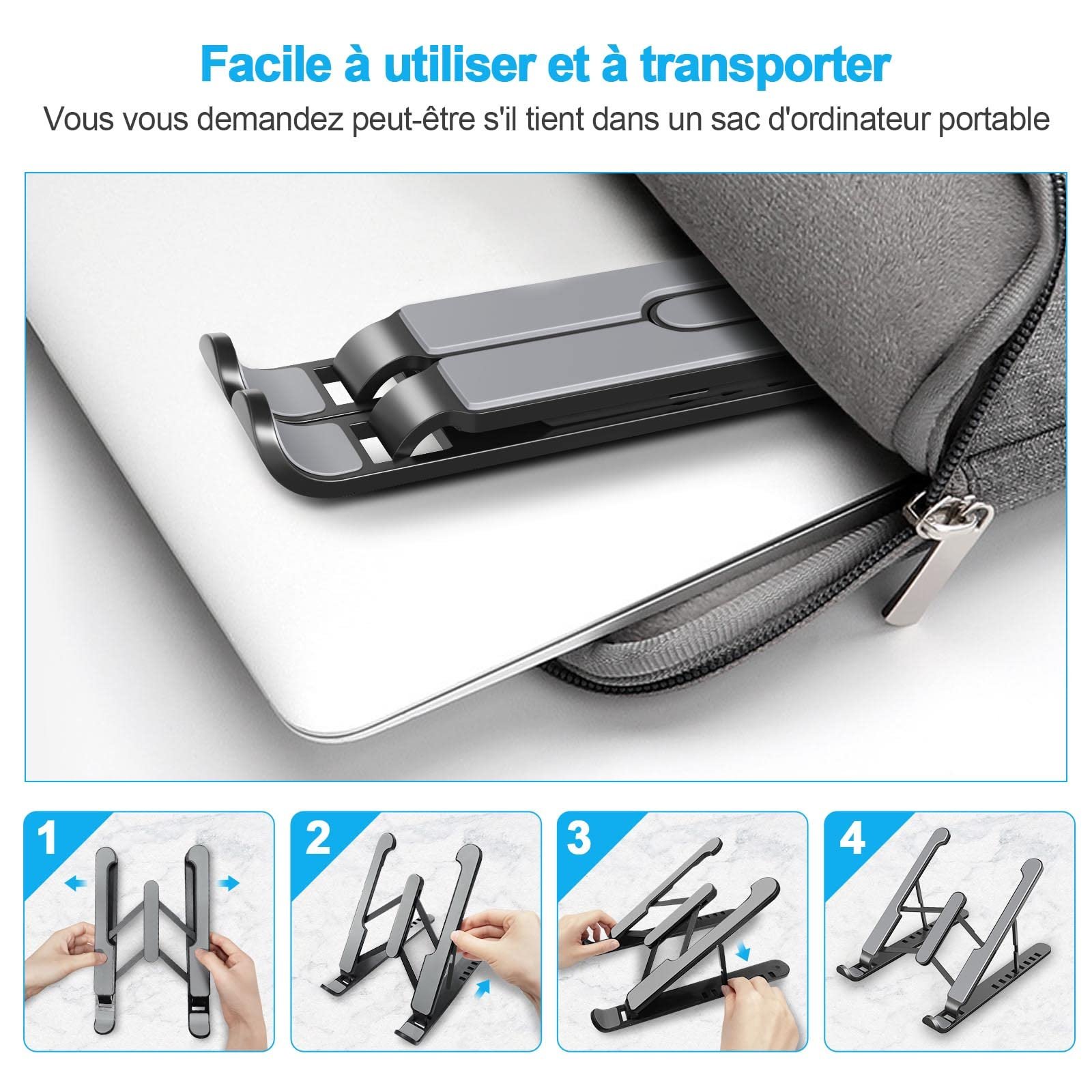 Facile à utiliser et à transporter
Vous vous demandez peut-être s'il tient dans un sac d'ordinateur portable

1

2

3

4