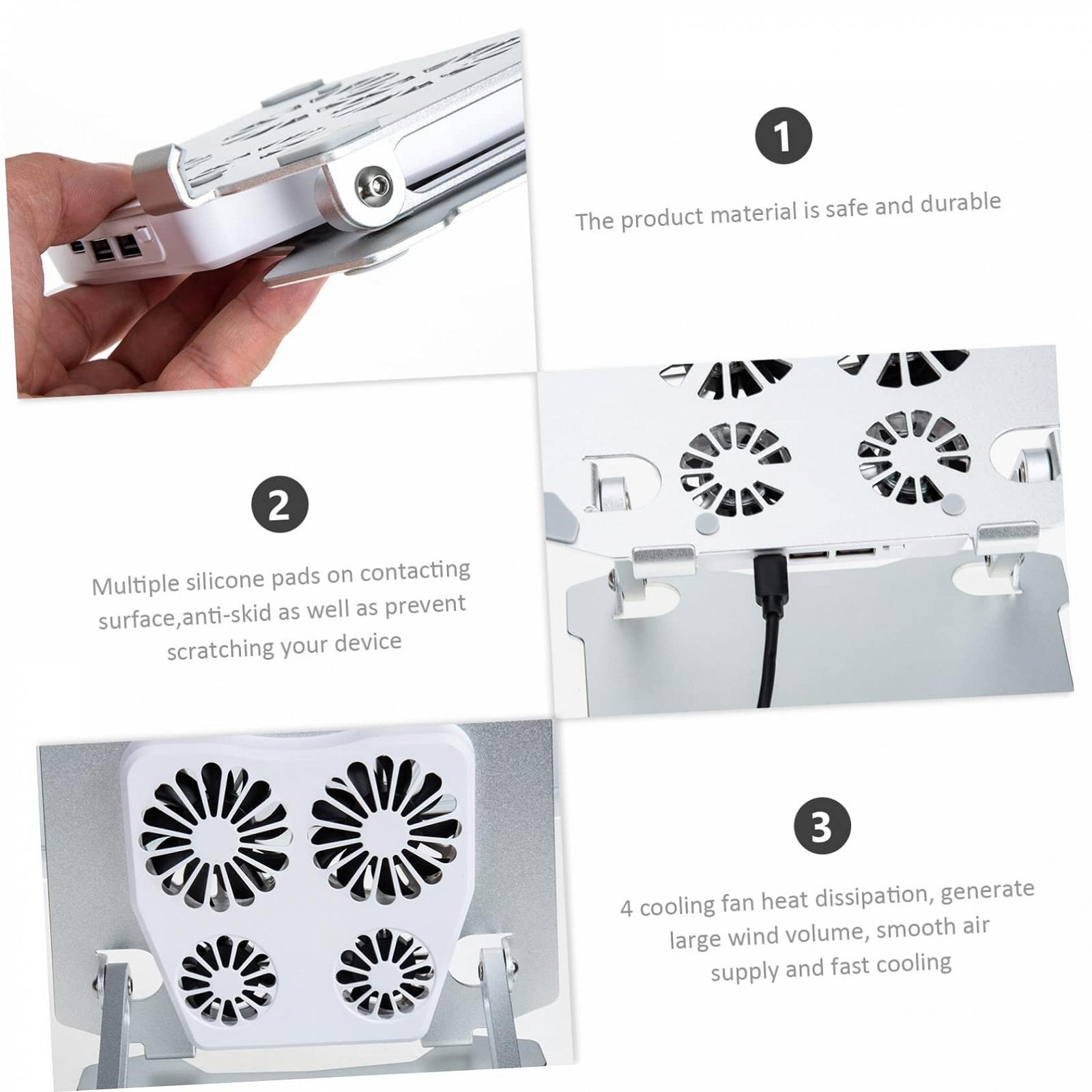 1

The product material is safe and durable

2

Multiple silicone pads on contacting surface,anti-skid as well as prevent scratching your device

3

4 cooling fan heat dissipation, generate large wind volume, smooth air supply and fast cooling