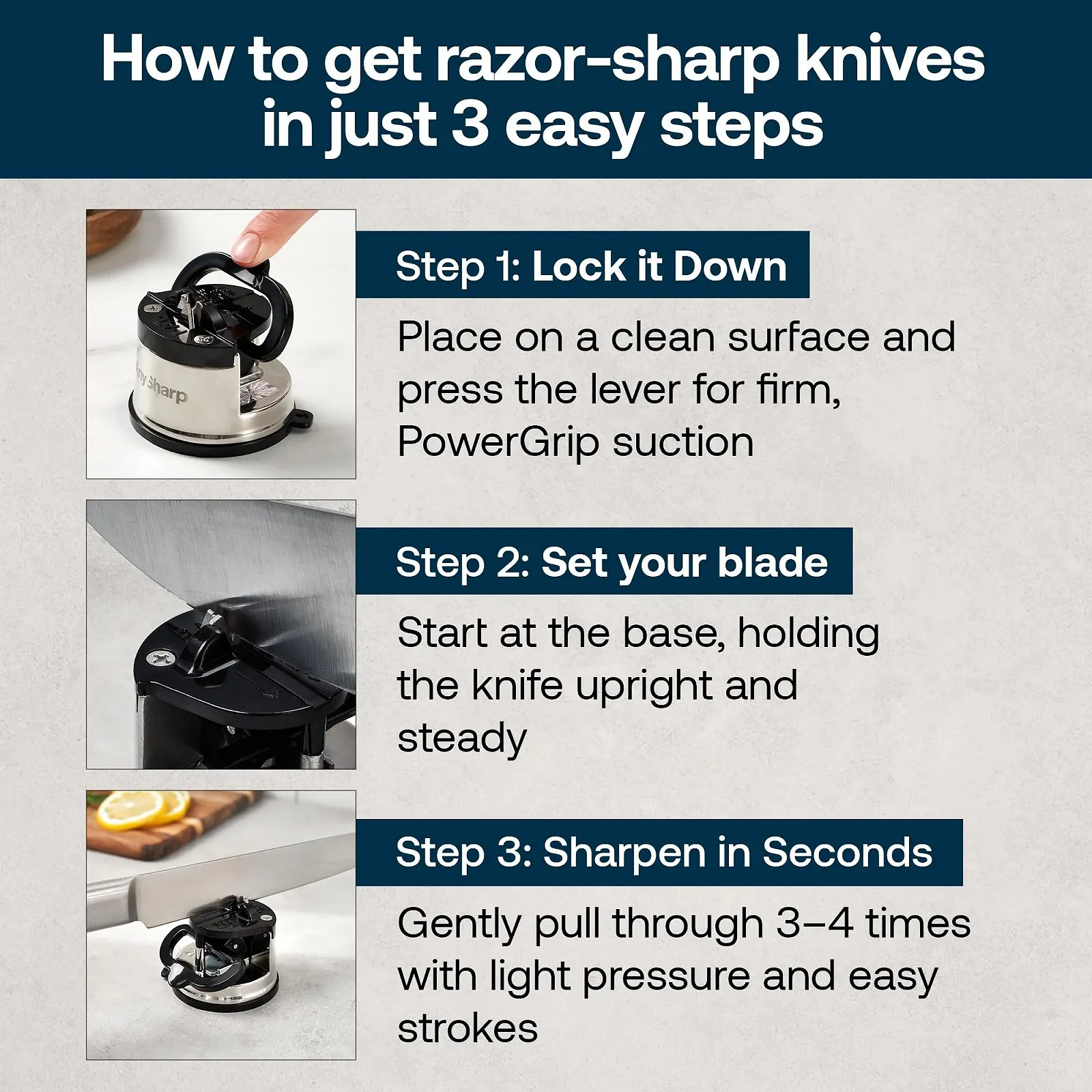 How to get razor-sharp knives in just 3 easy steps

nySharp

Step 1: Lock it Down

Place on a clean surface and press the lever for firm, PowerGrip suction

Step 2: Set your blade

Start at the base, holding the knife upright and steady

Step 3: Sharpen in Seconds

Gently pull through 3–4 times with light pressure and easy strokes