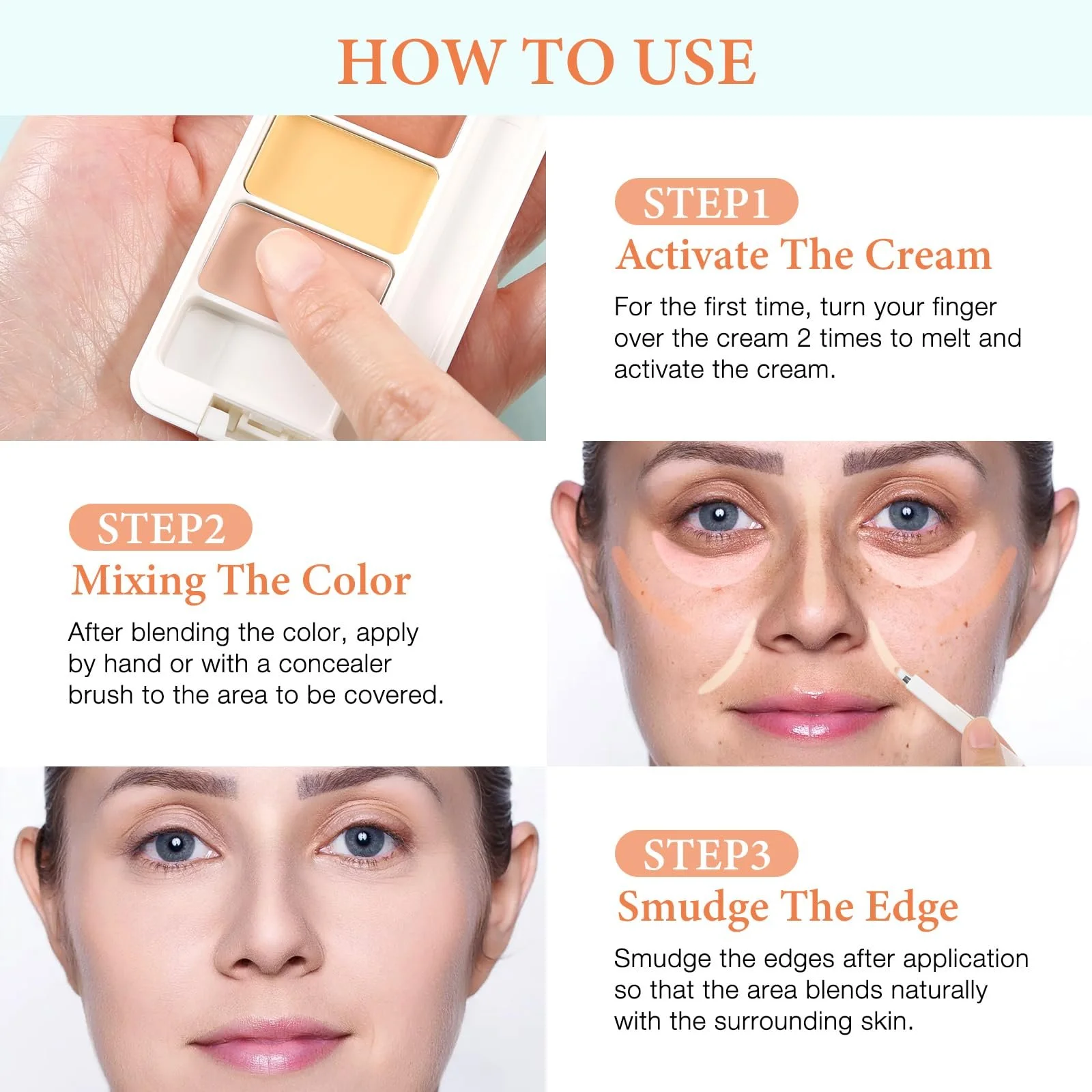 HOW TO USE

STEP1
Activate The Cream
For the first time, turn your finger over the cream 2 times to melt and activate the cream.

STEP2
Mixing The Color
After blending the color, apply by hand or with a concealer brush to the area to be covered.

STEP3
Smudge The Edge
Smudge the edges after application so that the area blends naturally with the surrounding skin.