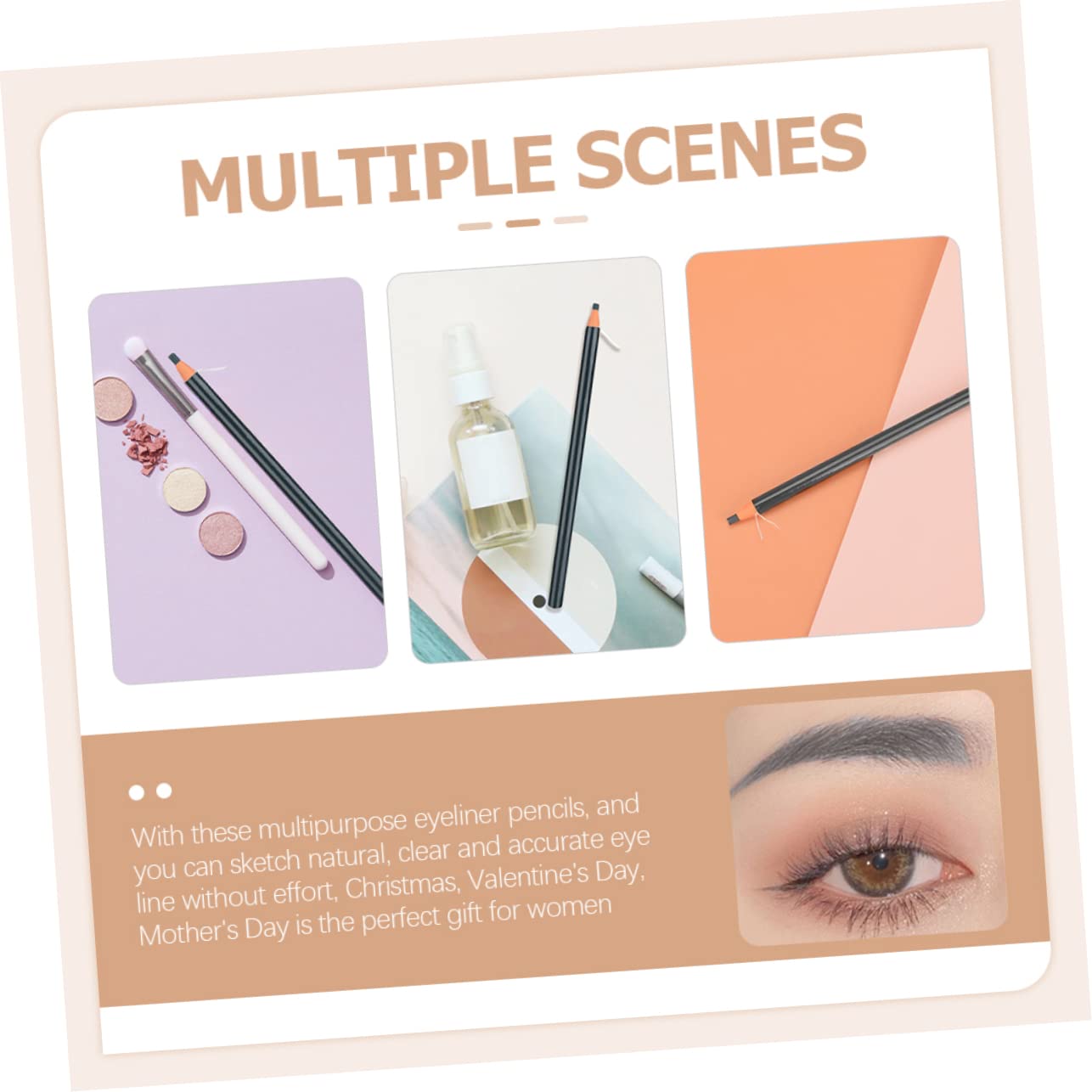 MULTIPLE SCENES

With these multipurpose eyeliner pencils, and you can sketch natural, clear and accurate eye line without effort, Christmas, Valentine's Day, Mother's Day is the perfect gift for women