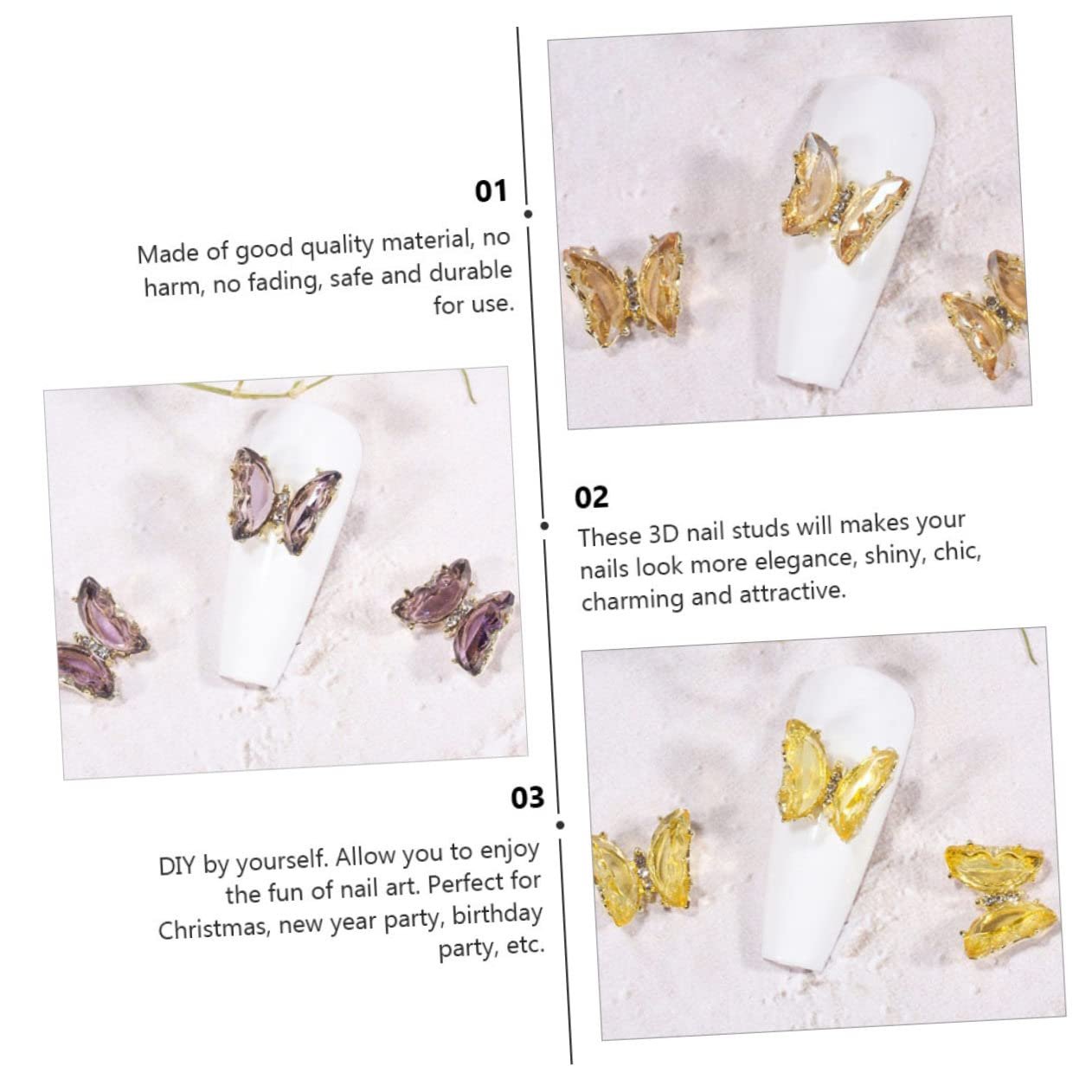 01

Made of good quality material, no harm, no fading, safe and durable for use.

02

These 3D nail studs will makes your nails look more elegance, shiny, chic, charming and attractive.

03

DIY by yourself. Allow you to enjoy the fun of nail art. Perfect for Christmas, new year party, birthday party, etc.