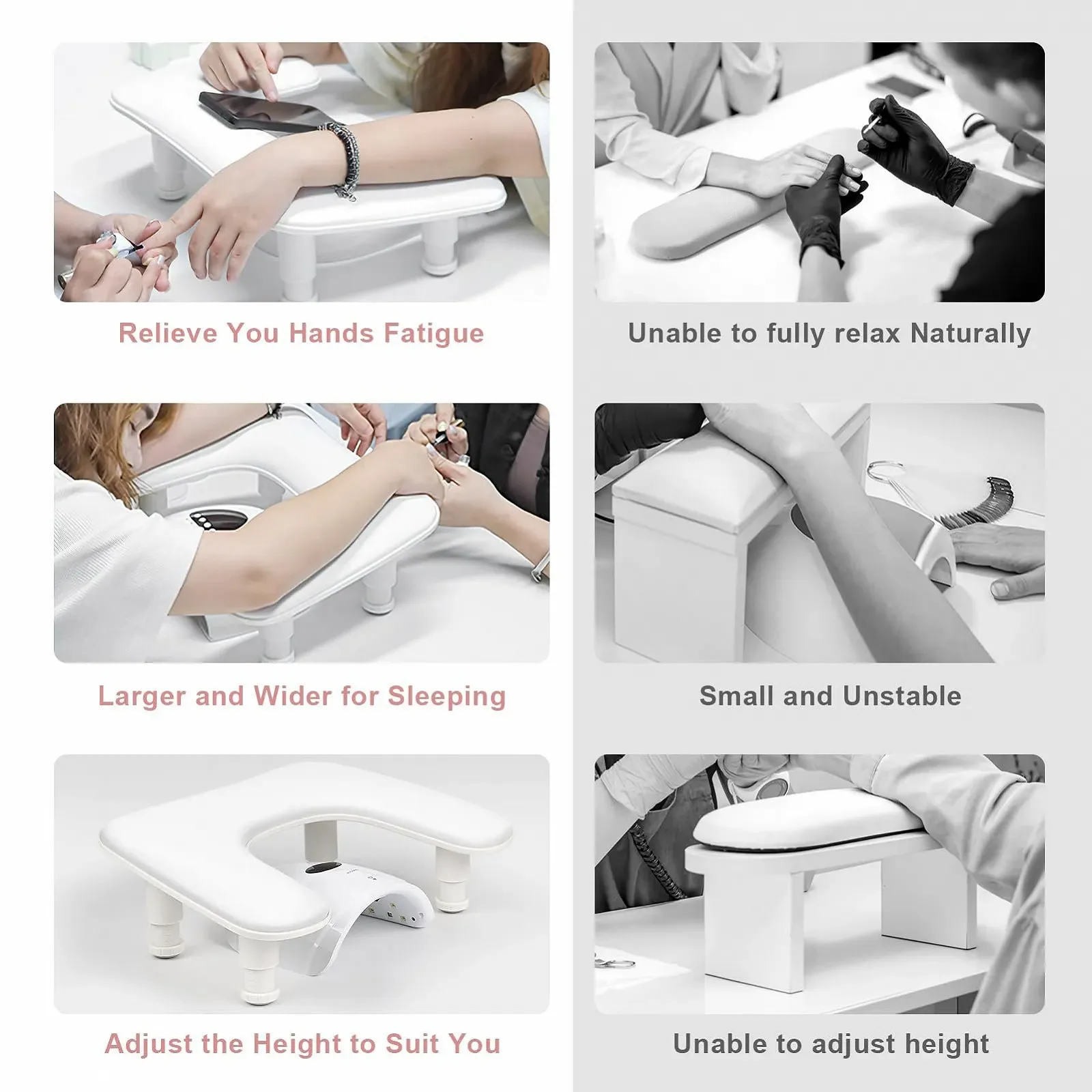 Relieve You Hands Fatigue

Larger and Wider for Sleeping

Adjust the Height to Suit You

Unable to fully relax Naturally

Small and Unstable

Unable to adjust height