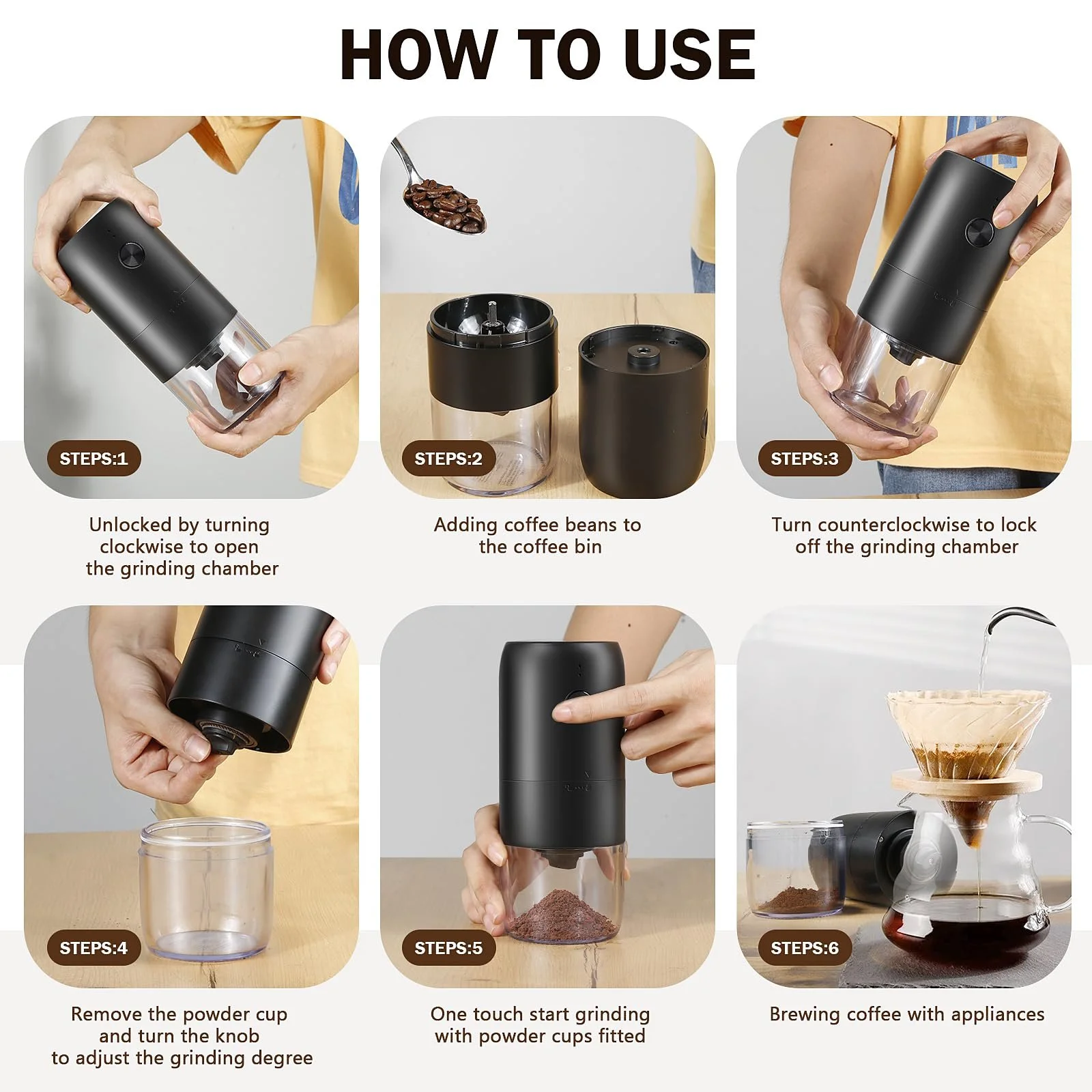 HOW TO USE

STEPS:1

Unlocked by turning clockwise to open the grinding chamber

STEPS:2

Adding coffee beans to the coffee bin

STEPS:3

Turn counterclockwise to lock off the grinding chamber

STEPS:4

Remove the powder cup and turn the knob to adjust the grinding degree

STEPS:5

One touch start grinding with powder cups fitted

STEPS:6

Brewing coffee with appliances