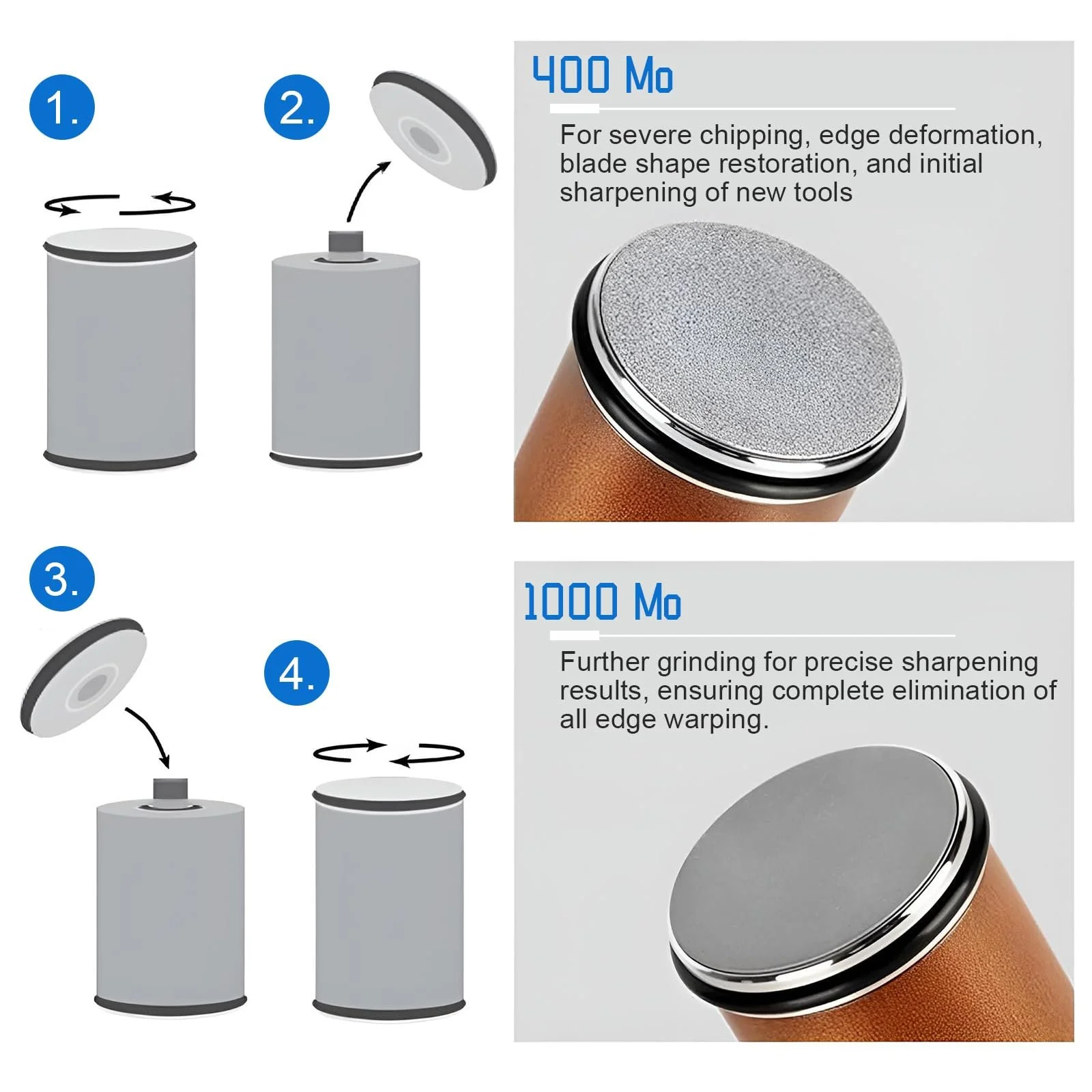 1.

2.

3.

4.

400 Mo

For severe chipping, edge deformation, blade shape restoration, and initial sharpening of new tools

1000 Mo

Further grinding for precise sharpening results, ensuring complete elimination of all edge warping.