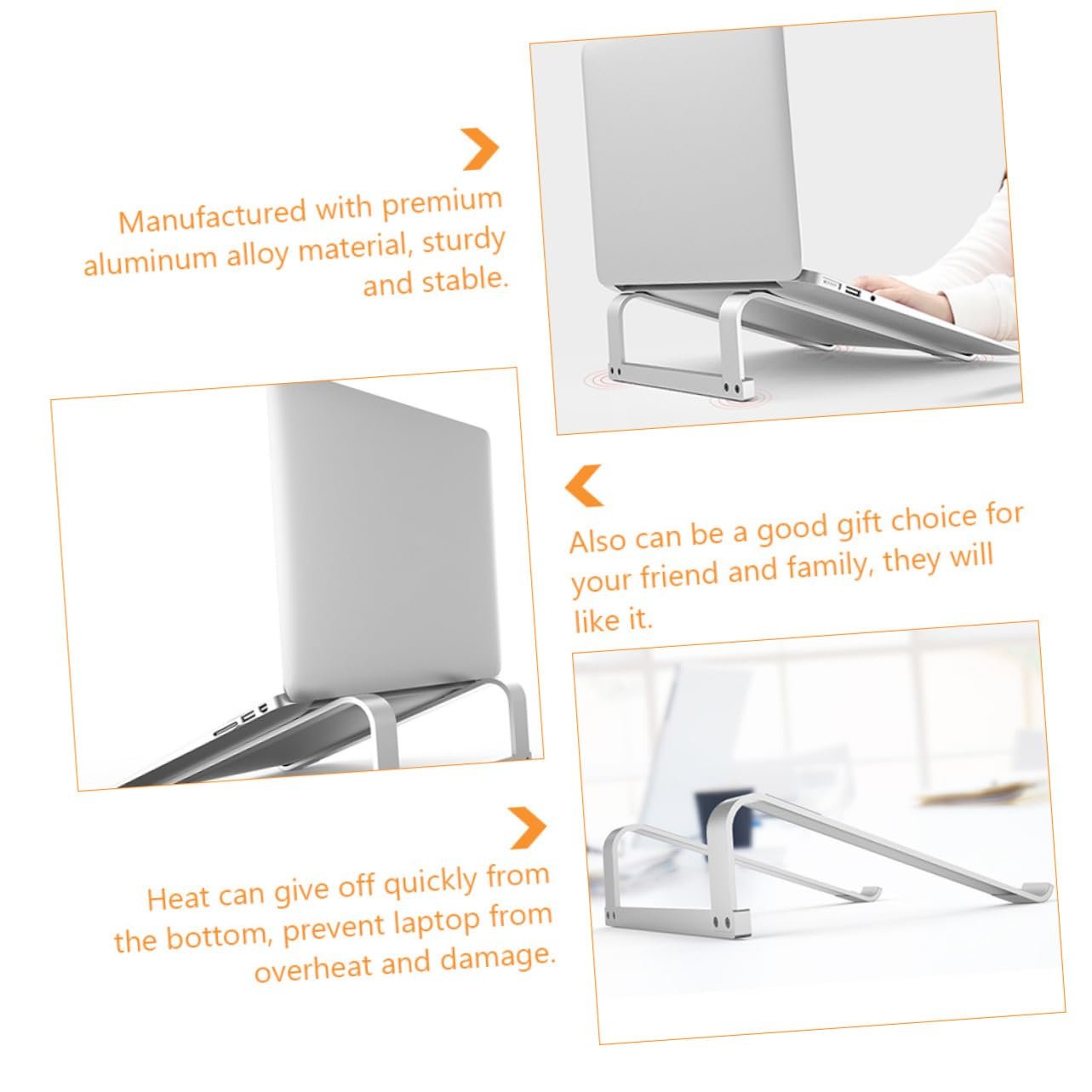 Manufactured with premium aluminum alloy material, sturdy and stable.

Also can be a good gift choice for your friend and family, they will like it.

Heat can give off quickly from the bottom, prevent laptop from overheat and damage.