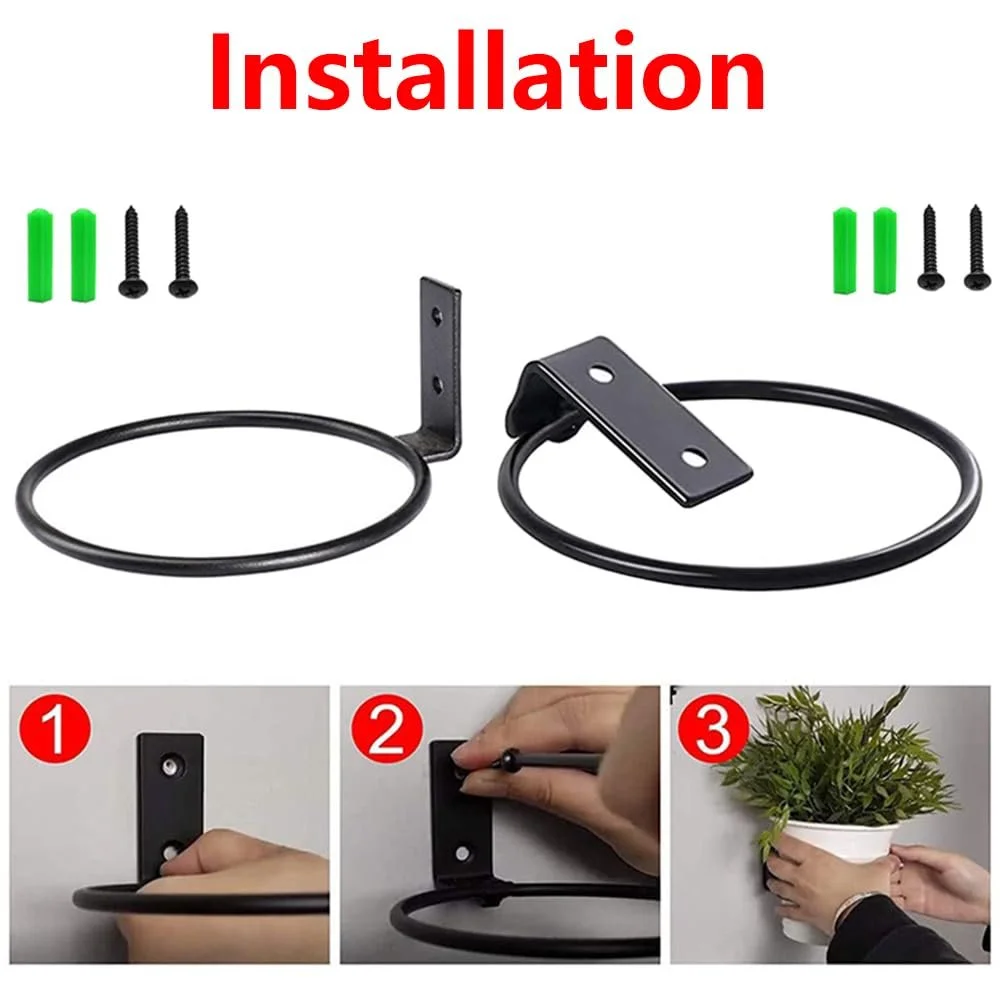 Installation

1

2

3